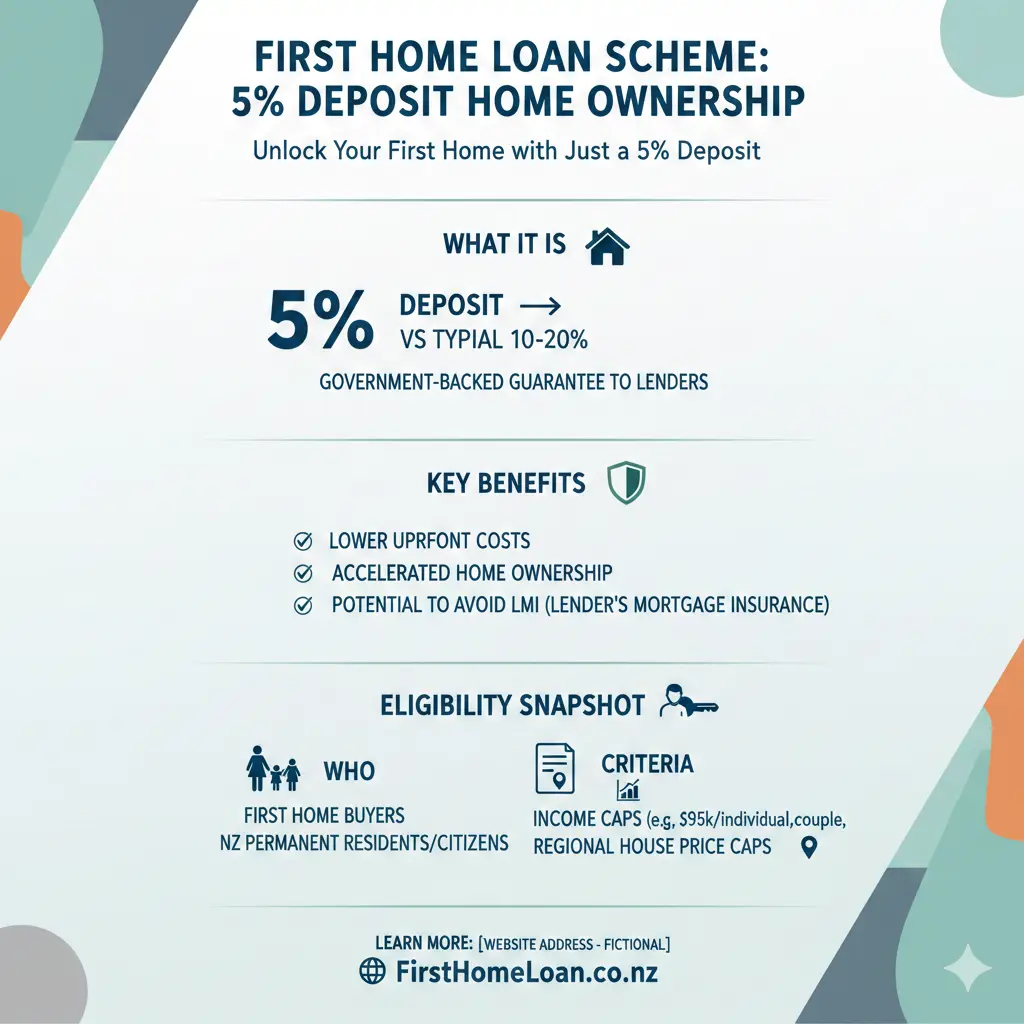 FIRST HOME LOAN SCHEME:
5% DEPOSIT HOME OWNERSHIP

Unlock Your First Home with Just a 5% Deposit

WHAT IT IS

5% DEPOSIT →
VS TYPIAL 10-20%

GOVERNMENT-BACKED GUARANTEE TO LENDERS

KEY BENEFITS

LOWER UPRFONT COSTS
ACCELERATED HOME OWNERSHIP
POTENTIAL TO AVOID LMI (LENDER'S MORTGAGE INSURANCE)

ELIGIBILITY SNAPSHOT

WHO

FIRST HOME BUYERS
NZ PERMANENT RESIDENTS/CITIZENS

CRITERIA

INCOME CAPS (e.g, $95k/individual,couple,
REGIONAL HOUSE PRICE CAPS

LEARN MORE: [WEBSITE ADDRESS - FICTIONAL]
FirstHomeLoan.co.nz