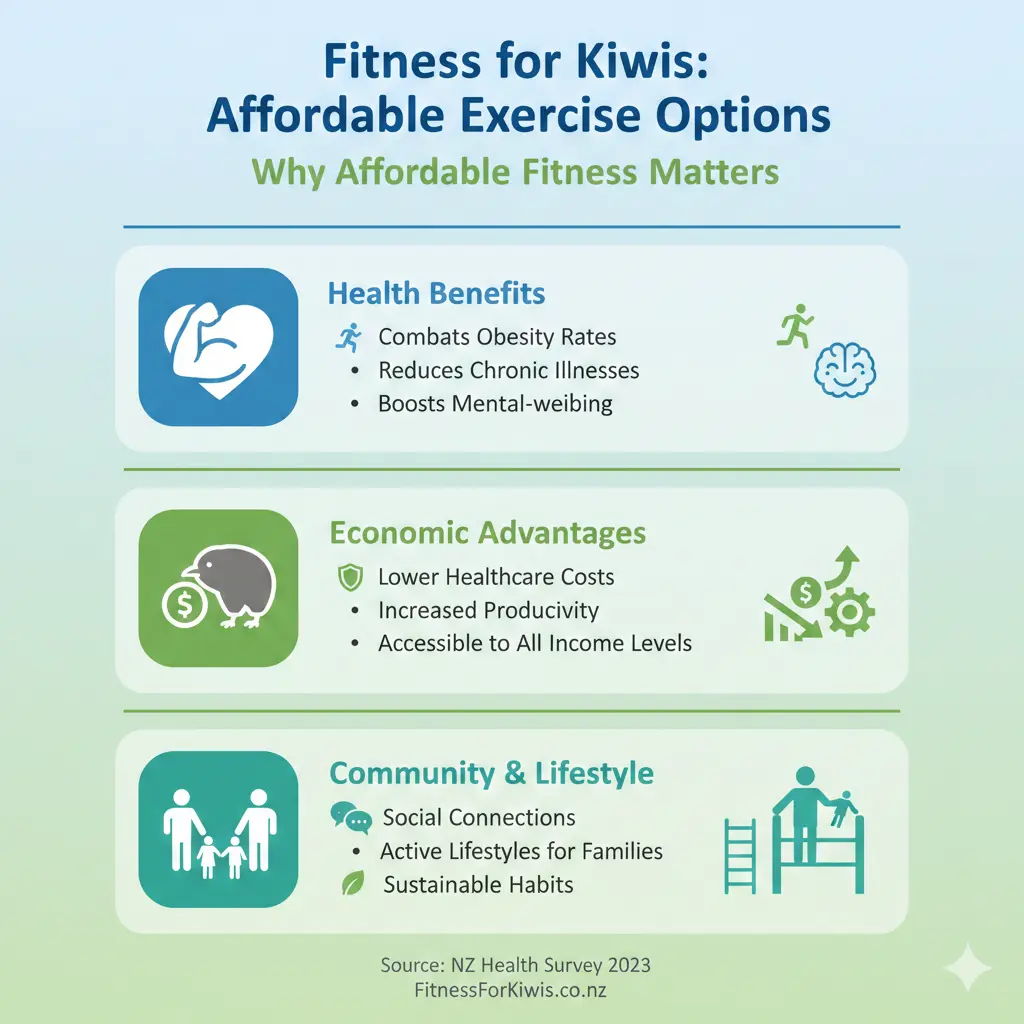 Fitness for Kiwis: Affordable Exercise Options

Why Affordable Fitness Matters

Health Benefits
Combats Obesity Rates
• Reduces Chronic Illnesses
• Boosts Mental-weibing

Economic Advantages
Lower Healthcare Costs
• Increased Producivity
• Accessible to All Income Levels

Community & Lifestyle
Social Connections
• Active Lifestyles for Families
Sustainable Habits

Source: NZ Health Survey 2023
FitnessForKiwis.co.nz