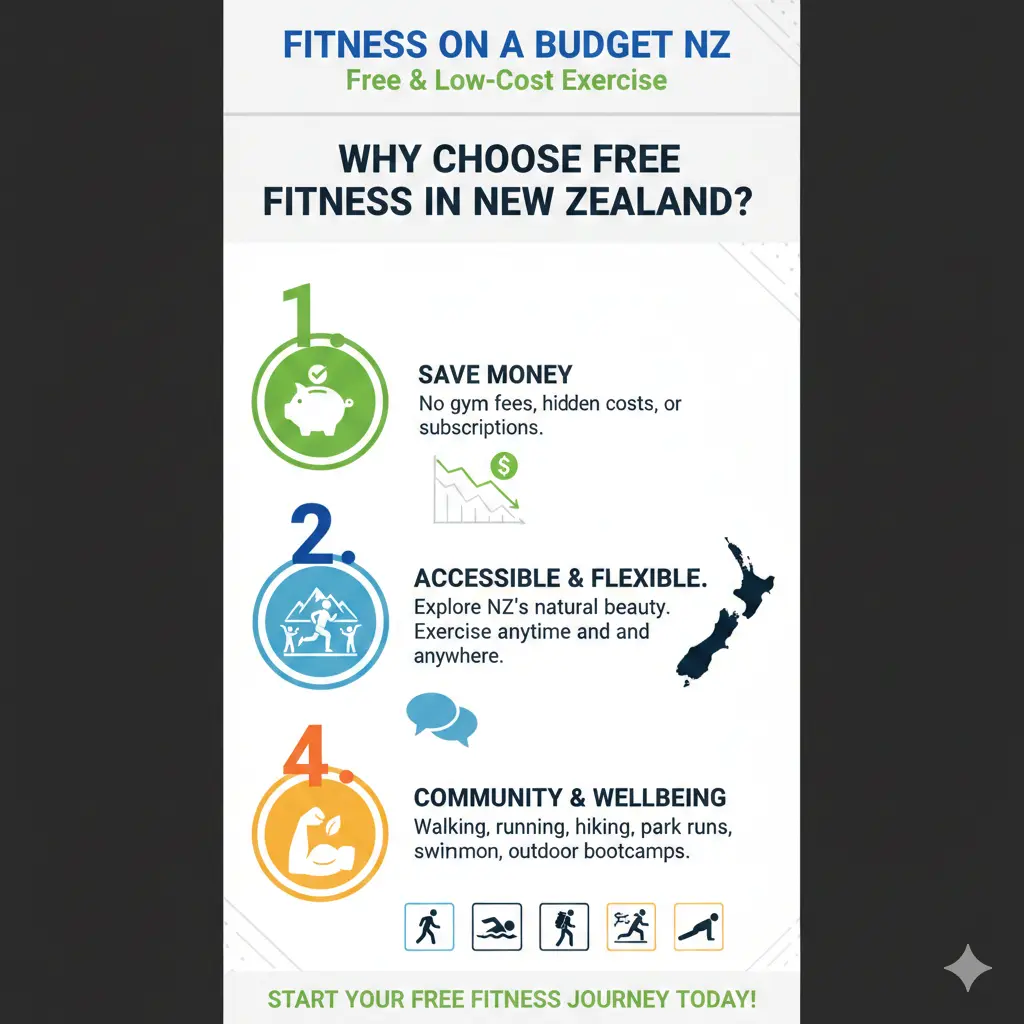 FITNESS ON A BUDGET NZ
Free & Low-Cost Exercise

WHY CHOOSE FREE FITNESS IN NEW ZEALAND?

1.

SAVE MONEY
No gym fees, hidden costs, or subscriptions.

$

2.

ACCESSIBLE & FLEXIBLE.
Explore NZ's natural beauty. Exercise anytime and and anywhere.

4.

COMMUNITY & WELLBEING
Walking, running, hiking, park runs, swinmon, outdoor bootcamps.

START YOUR FREE FITNESS JOURNEY TODAY!