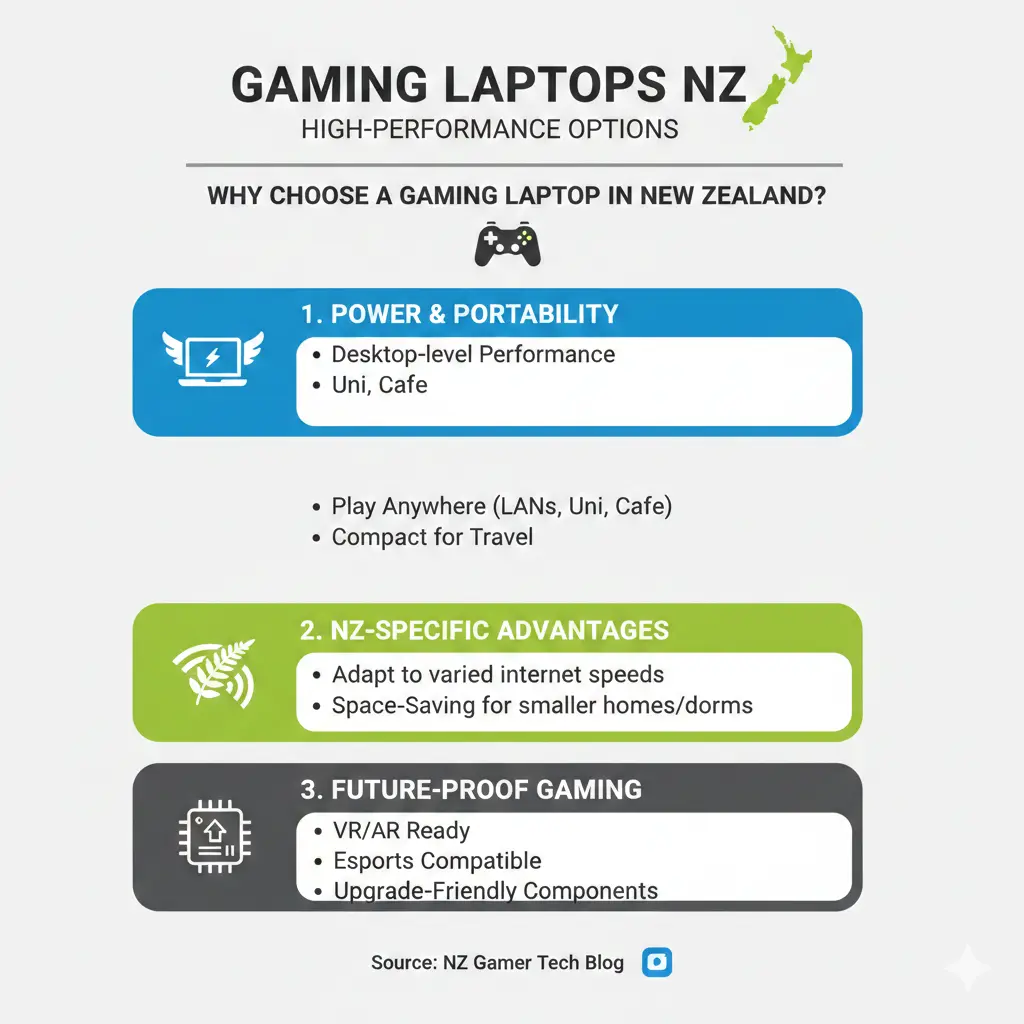 GAMING LAPTOPS NZ

HIGH-PERFORMANCE OPTIONS

WHY CHOOSE A GAMING LAPTOP IN NEW ZEALAND?

1. POWER & PORTABILITY

• Desktop-level Performance
• Uni, Cafe

• Play Anywhere (LANs, Uni, Cafe)
• Compact for Travel

2. NZ-SPECIFIC ADVANTAGES

• Adapt to varied internet speeds
• Space-Saving for smaller homes/dorms

3. FUTURE-PROOF GAMING

• VR/AR Ready
• Esports Compatible
• Upgrade-Friendly Components

Source: NZ Gamer Tech Blog