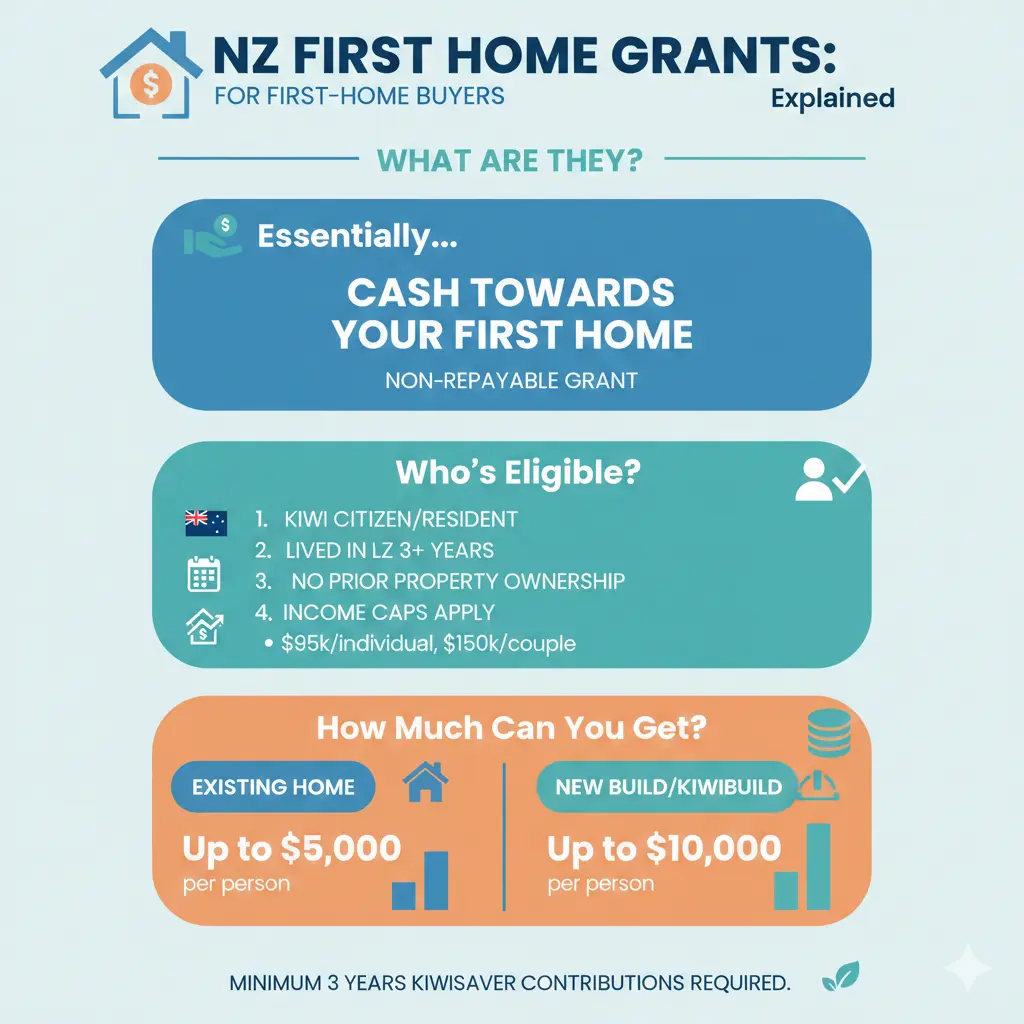 NZ FIRST HOME GRANTS:
FOR FIRST-HOME BUYERS
Explained

WHAT ARE THEY?

Essentially...
CASH TOWARDS YOUR FIRST HOME
NON-REPAYABLE GRANT

Who's Eligible?
1. KIWI CITIZEN/RESIDENT
2. LIVED IN LZ 3+ YEARS
3. NO PRIOR PROPERTY OWNERSHIP
4. INCOME CAPS APPLY
• $95k/individual, $150k/couple

How Much Can You Get?
EXISTING HOME
Up to $5,000
per person

NEW BUILD/KIWIBUILD
Up to $10,000
per person

MINIMUM 3 YEARS KIWISAVER CONTRIBUTIONS REQUIRED.