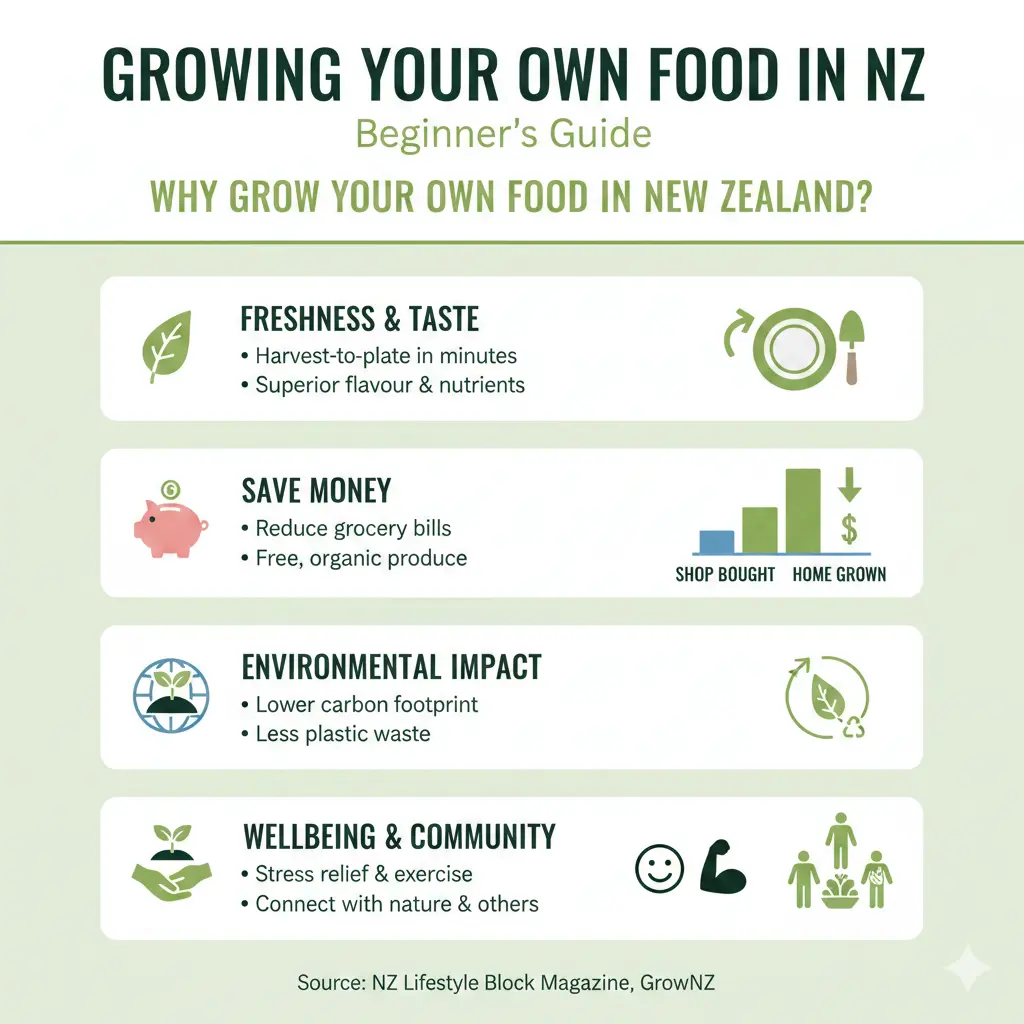 GROWING YOUR OWN FOOD IN NZ

Beginner's Guide

WHY GROW YOUR OWN FOOD IN NEW ZEALAND?

FRESHNESS & TASTE
• Harvest-to-plate in minutes
• Superior flavour & nutrients

SAVE MONEY
• Reduce grocery bills
• Free, organic produce

$

SHOP BOUGHT HOME GROWN

ENVIRONMENTAL IMPACT
• Lower carbon footprint
• Less plastic waste

WELLBEING & COMMUNITY
• Stress relief & exercise
• Connect with nature & others

Source: NZ Lifestyle Block Magazine, GrowNZ