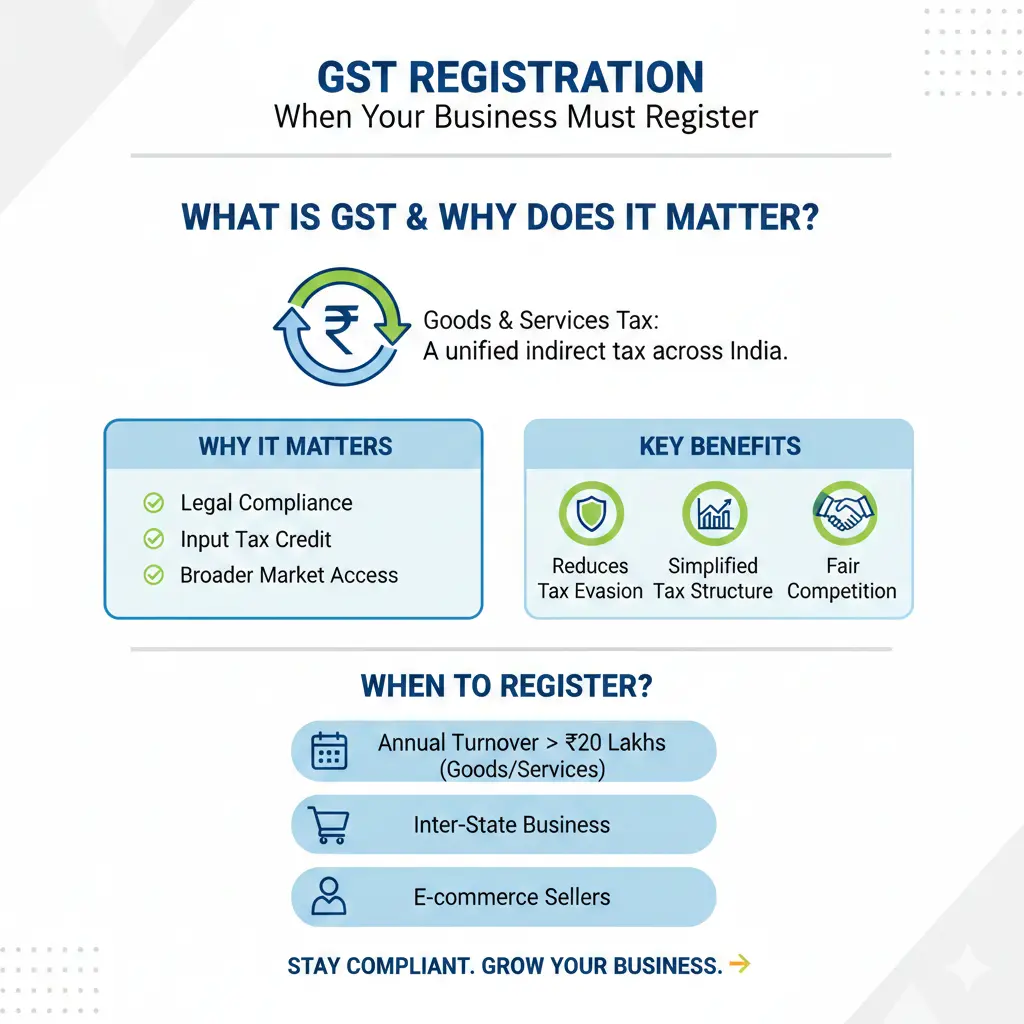 GST REGISTRATION
When Your Business Must Register

WHAT IS GST & WHY DOES IT MATTER?

₹

Goods & Services Tax:
A unified indirect tax across India.

WHY IT MATTERS

Legal Compliance
Input Tax Credit
Broader Market Access

KEY BENEFITS

Reduces Tax Evasion

Simplified Tax Structure

Fair Competition

WHEN TO REGISTER?

Annual Turnover > ₹20 Lakhs (Goods/Services)

Inter-State Business

E-commerce Sellers

STAY COMPLIANT. GROW YOUR BUSINESS. →