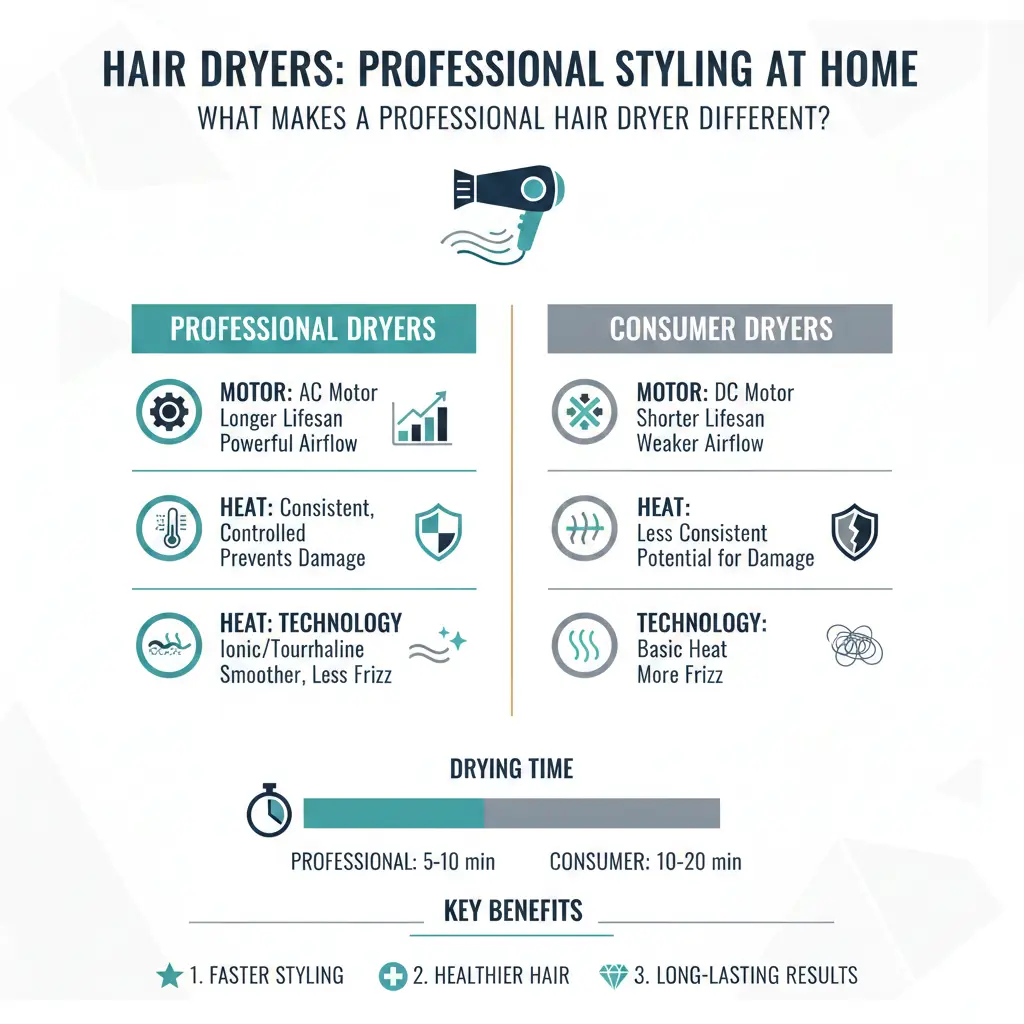 HAIR DRYERS: PROFESSIONAL STYLING AT HOME
WHAT MAKES A PROFESSIONAL HAIR DRYER DIFFERENT?

PROFESSIONAL DRYERS

MOTOR: AC Motor
Longer Lifesan
Powerful Airflow

HEAT: Consistent, Controlled
Prevents Damage

HEAT: TECHNOLOGY
Ionic/Tourrhaline
Smoother, Less Frizz

CONSUMER DRYERS

MOTOR: DC Motor
Shorter Lifesan
Weaker Airflow

HEAT:
Less Consistent
Potential for Damage

TECHNOLOGY:
Basic Heat
More Frizz

DRYING TIME

PROFESSIONAL: 5-10 min
CONSUMER: 10-20 min

KEY BENEFITS

1. FASTER STYLING
2. HEALTHIER HAIR
3. LONG-LASTING RESULTS