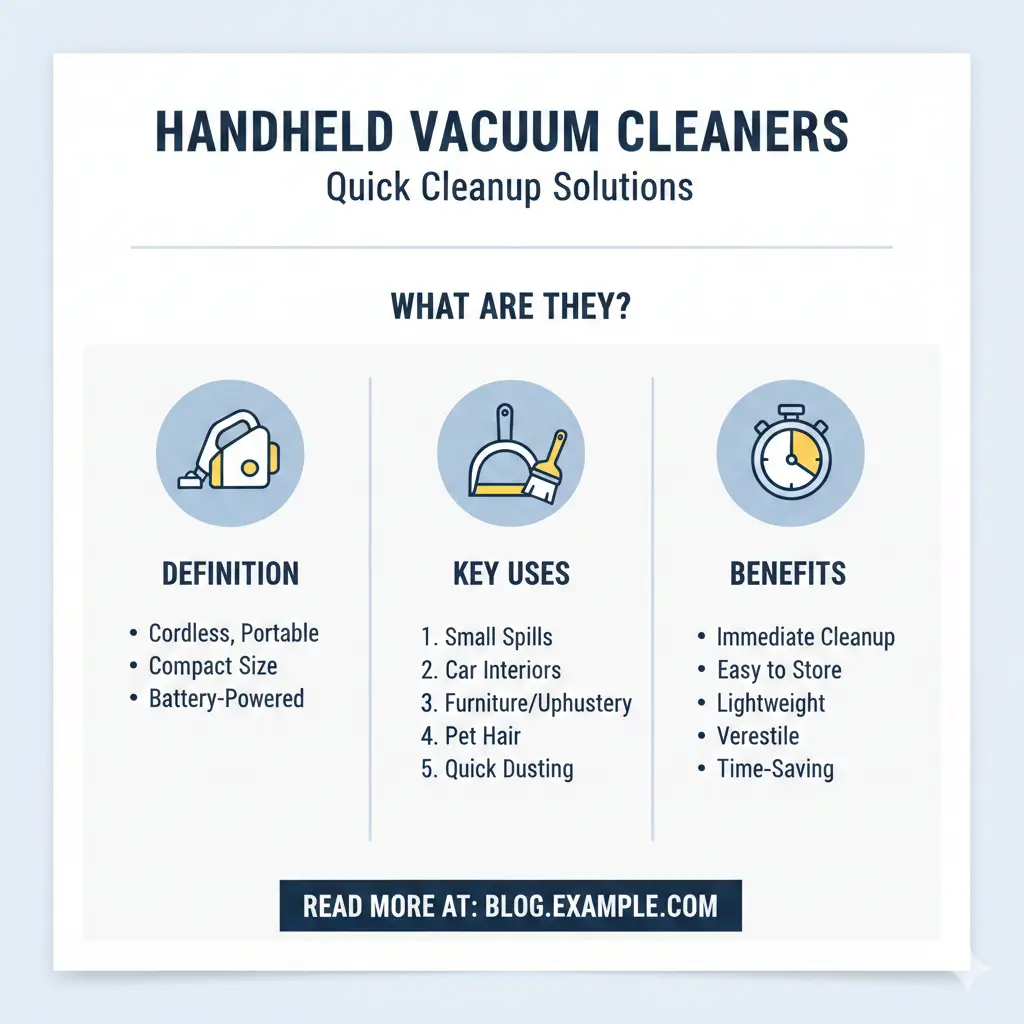 HANDHELD VACUUM CLEANERS
Quick Cleanup Solutions

WHAT ARE THEY?

DEFINITION

• Cordless, Portable
• Compact Size
• Battery-Powered

KEY USES

1. Small Spills
2. Car Interiors
3. Furniture/Uphustery
4. Pet Hair
5. Quick Dusting

BENEFITS

• Immediate Cleanup
• Easy to Store
• Lightweight
• Verestile
• Time-Saving

READ MORE AT: BLOG.EXAMPLE.COM