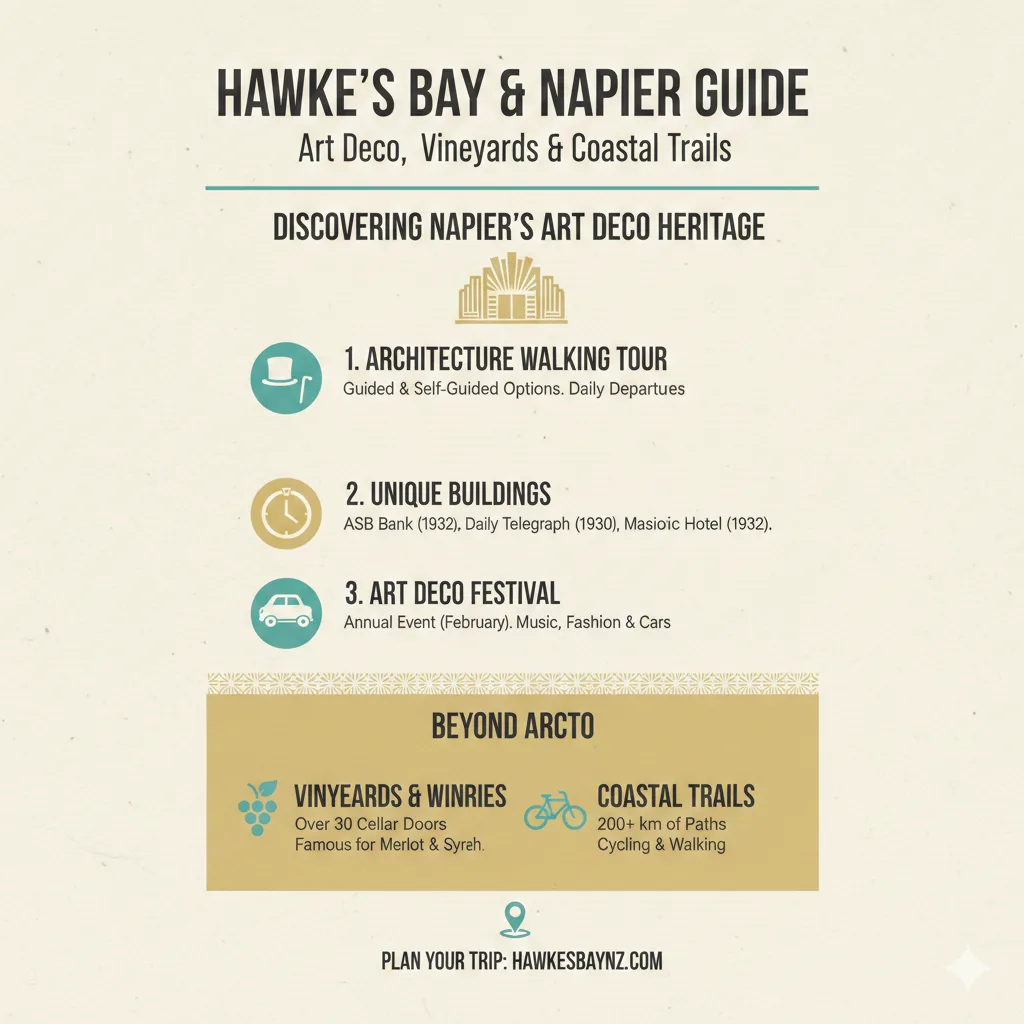 HAWKE'S BAY & NAPIER GUIDE
Art Deco, Vineyards & Coastal Trails

DISCOVERING NAPIER'S ART DECO HERITAGE

1. ARCHITECTURE WALKING TOUR
Guided & Self-Guided Options. Daily Departues

2. UNIQUE BUILDINGS
ASB Bank (1932), Daily Telegraph (1930), Masioic Hotel (1932).

3. ART DECO FESTIVAL
Annual Event (February). Music, Fashion & Cars

BEYOND ARCTO

VINYEARDS & WINRIES
Over 30 Cellar Doors
Famous for Merlot & Syrah.

COASTAL TRAILS
200+ km of Paths
Cycling & Walking

PLAN YOUR TRIP: HAWKESBAYNZ.COM