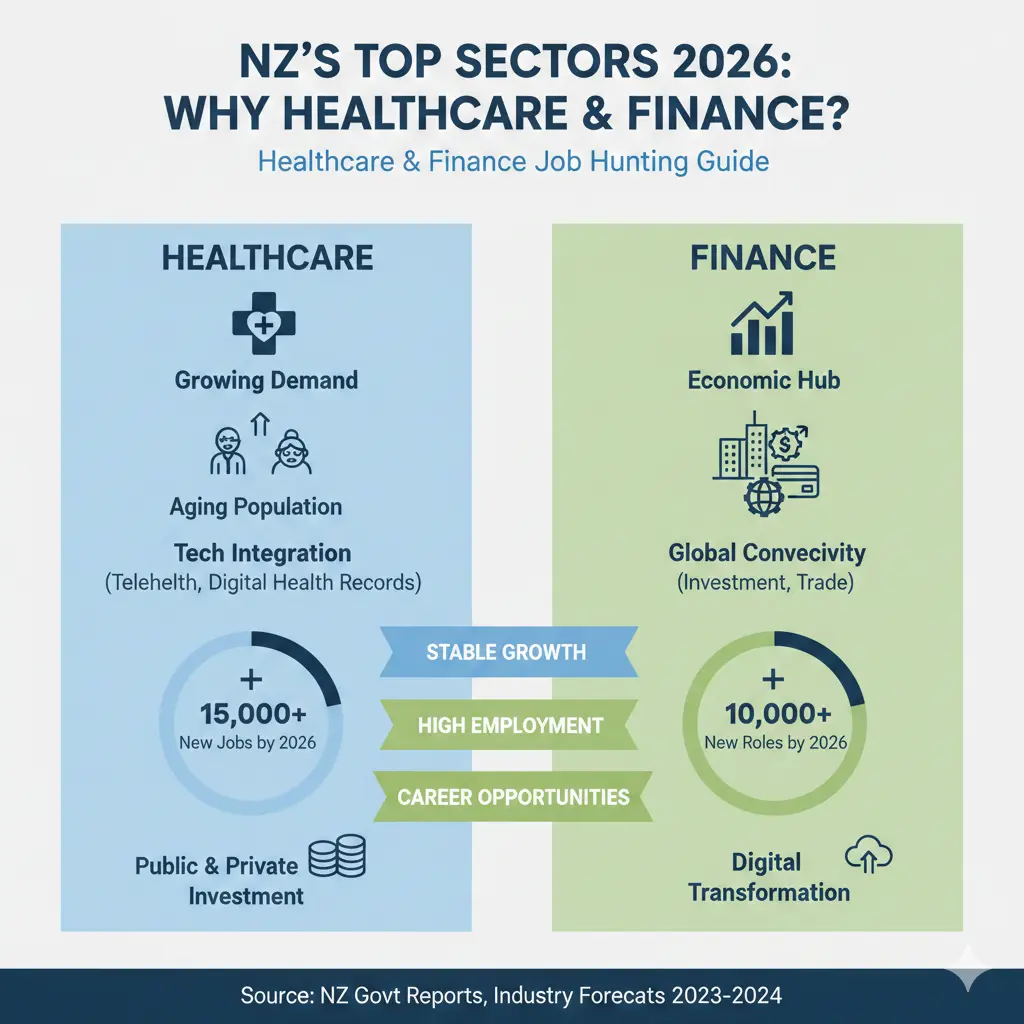 NZ'S TOP SECTORS 2026: WHY HEALTHCARE & FINANCE?

Healthcare & Finance Job Hunting Guide

HEALTHCARE

Growing Demand

Aging Population

Tech Integration
(Telehelth, Digital Health Records)

+
15,000+
New Jobs by 2026

Public & Private Investment

FINANCE

Economic Hub

Global Convecivity
(Investment, Trade)

+
10,000+
New Roles by 2026

Digital Transformation

STABLE GROWTH

HIGH EMPLOYMENT

CAREER OPPORTUNITIES

Source: NZ Govt Reports, Industry Forecats 2023-2024