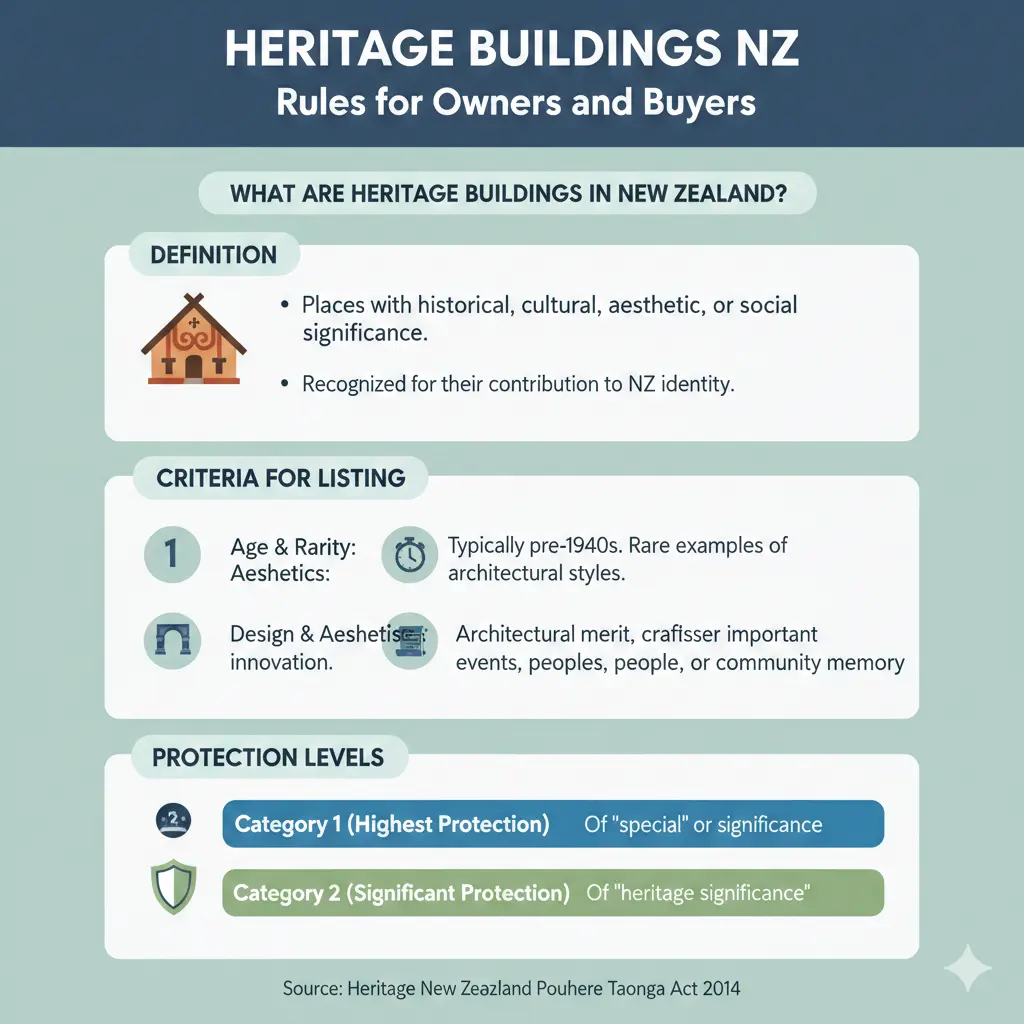 HERITAGE BUILDINGS NZ
Rules for Owners and Buyers

WHAT ARE HERITAGE BUILDINGS IN NEW ZEALAND?

DEFINITION

• Places with historical, cultural, aesthetic, or social significance.

• Recognized for their contribution to NZ identity.

CRITERIA FOR LISTING

1 Age & Rarity: Aeshetics: Typically pre-1940s. Rare examples of architectural styles.

Design & Aeshetise innovation. Architectural merit, crafisser important events, peoples, people, or community memory

PROTECTION LEVELS

2

Category 1 (Highest Protection) Of "special" or significance

Category 2 (Significant Protection) Of "heritage significance"

Source: Heritage New Zeazland Pouhere Taonga Act 2014