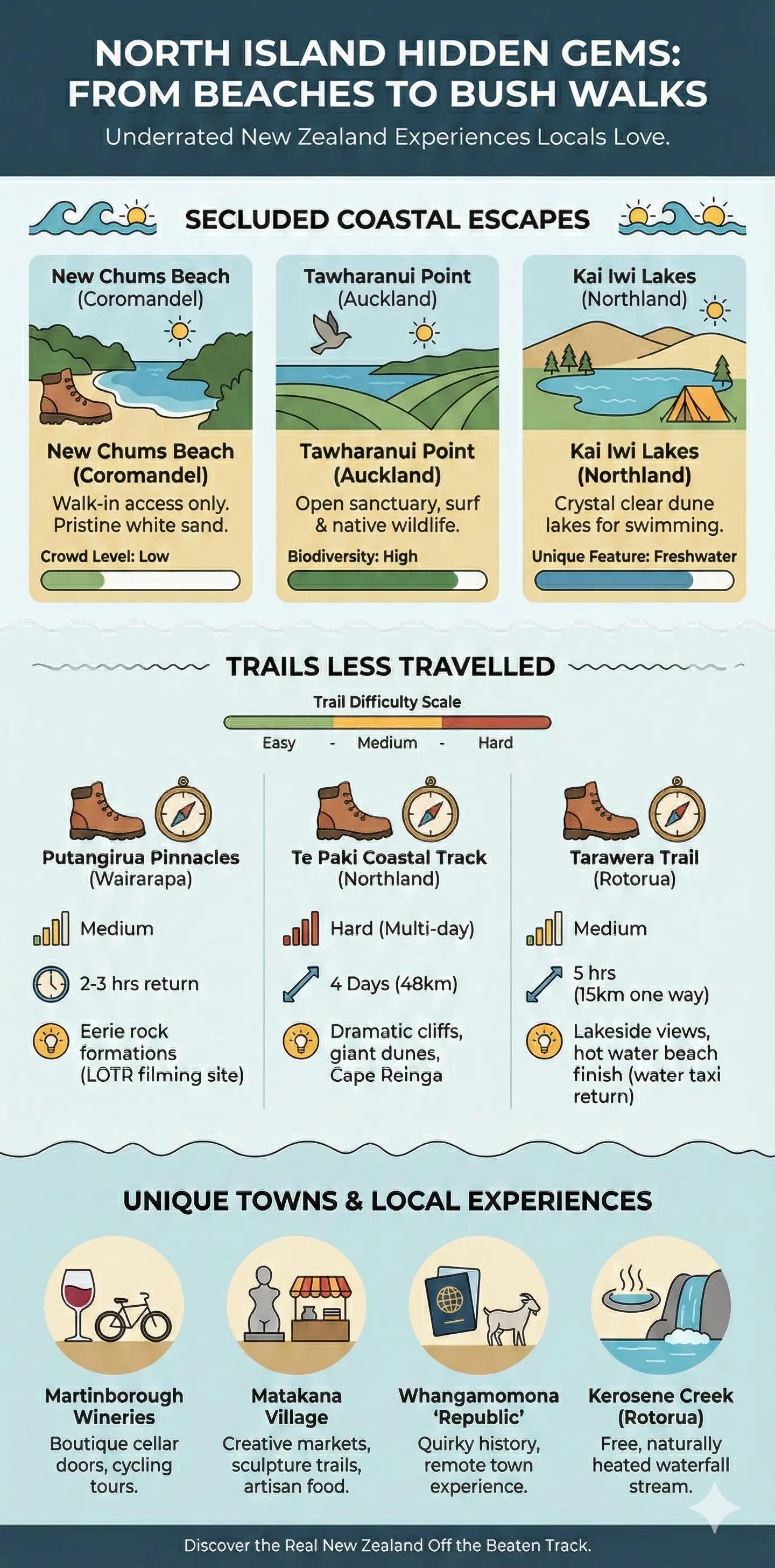 NORTH ISLAND HIDDEN GEMS: FROM BEACHES TO BUSH WALKS

Underrated New Zealand Experiences Locals Love.

SECLUDED COASTAL ESCAPES

New Chums Beach (Coromandel)

New Chums Beach (Coromandel)

Walk-in access only. Pristine white sand.

Crowd Level: Low

Tawharanui Point (Auckland)

Tawharanui Point (Auckland)

Open sanctuary, surf & native wildlife.

Biodiversity: High

Kai Iwi Lakes (Northland)

Kai Iwi Lakes (Northland)

Crystal clear dune lakes for swimming.

Unique Feature: Freshwater

TRAILS LESS TRAVELLED

Trail Difficulty Scale

Easy - Medium - Hard

Putangirua Pinnacles (Wairarapa)

Medium

2-3 hrs return

Eerie rock formations (LOTR filming site)

Te Paki Coastal Track (Northland)

Hard (Multi-day)

4 Days (48km)

Dramatic cliffs, giant dunes, Cape Reinga

Tarawera Trail (Rotorua)

Medium

5 hrs (15km one way)

Lakeside views, hot water beach finish (water taxi return)

UNIQUE TOWNS & LOCAL EXPERIENCES

Martinborough Wineries

Boutique cellar doors, cycling tours.

Matakana Village

Creative markets, sculpture trails, artisan food.

Whangamomona 'Republic'

Quirky history, remote town experience.

Kerosene Creek (Rotorua)

Free, naturally heated waterfall stream.

Discover the Real New Zealand Off the Beaten Track.