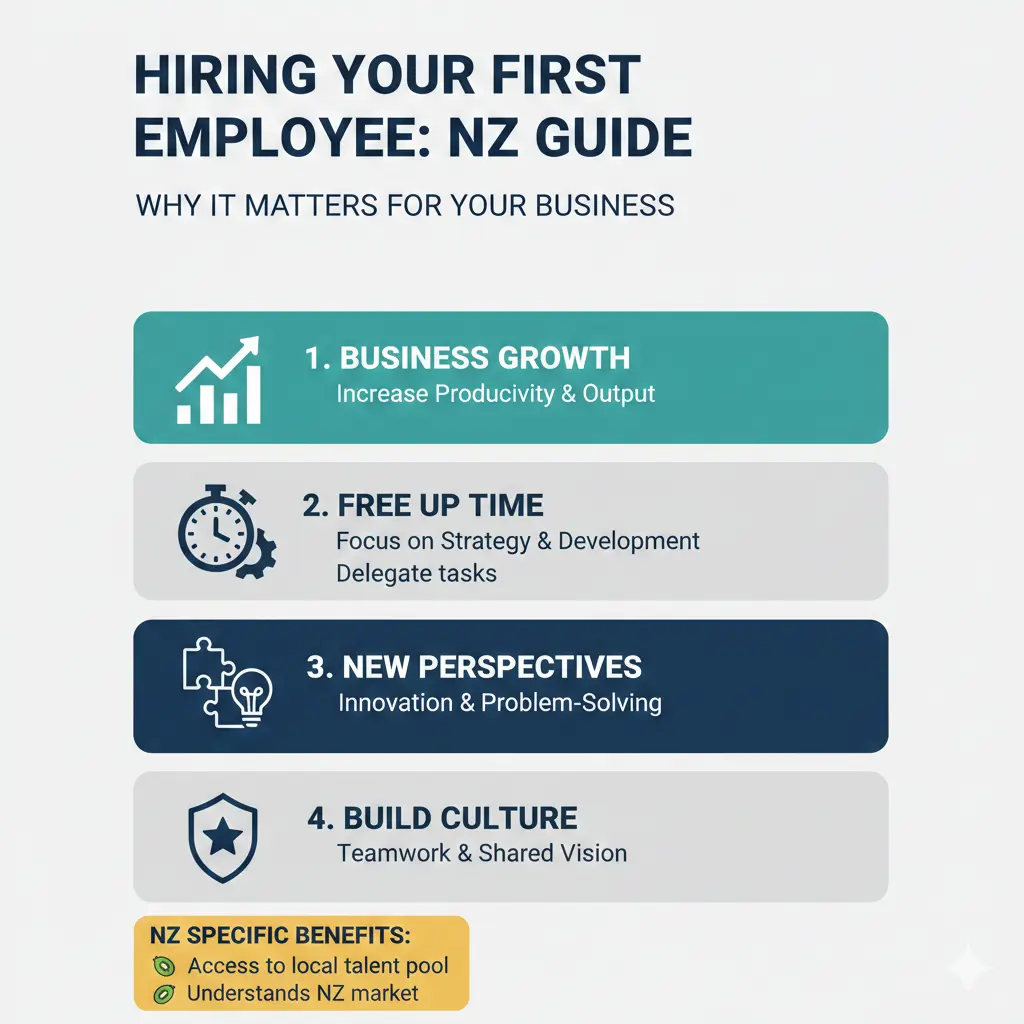 HIRING YOUR FIRST EMPLOYEE: NZ GUIDE

WHY IT MATTERS FOR YOUR BUSINESS

1. BUSINESS GROWTH
Increase Producivity & Output

2. FREE UP TIME
Focus on Strategy & Development
Delegate tasks

3. NEW PERSPECTIVES
Innovation & Problem-Solving

4. BUILD CULTURE
Teamwork & Shared Vision

NZ SPECIFIC BENEFITS:
Access to local talent pool
Understands NZ market