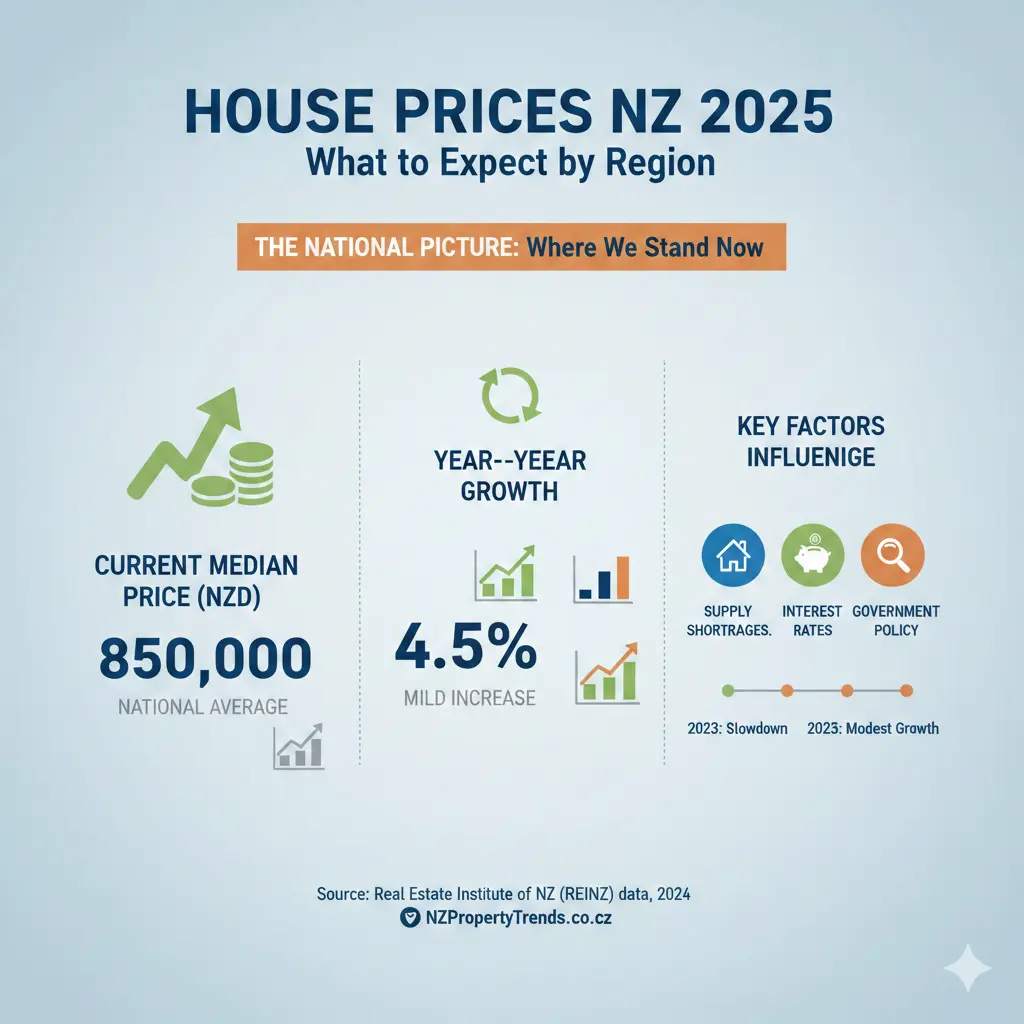 HOUSE PRICES NZ 2025
What to Expect by Region

THE NATIONAL PICTURE: Where We Stand Now

CURRENT MEDIAN PRICE (NZD)
850,000
NATIONAL AVERAGE

YEAR--YEEAR GROWTH
4.5%
MILD INCREASE

KEY FACTORS INFLUENIGE
SUPPLY SHORTRAGES.
INTEREST RATES
GOVERNMENT POLICY

2023: Slowdown
2023: Modest Growth

Source: Real Estate Institute of NZ (REINZ) data, 2024
NZPropertyTrends.co.cz