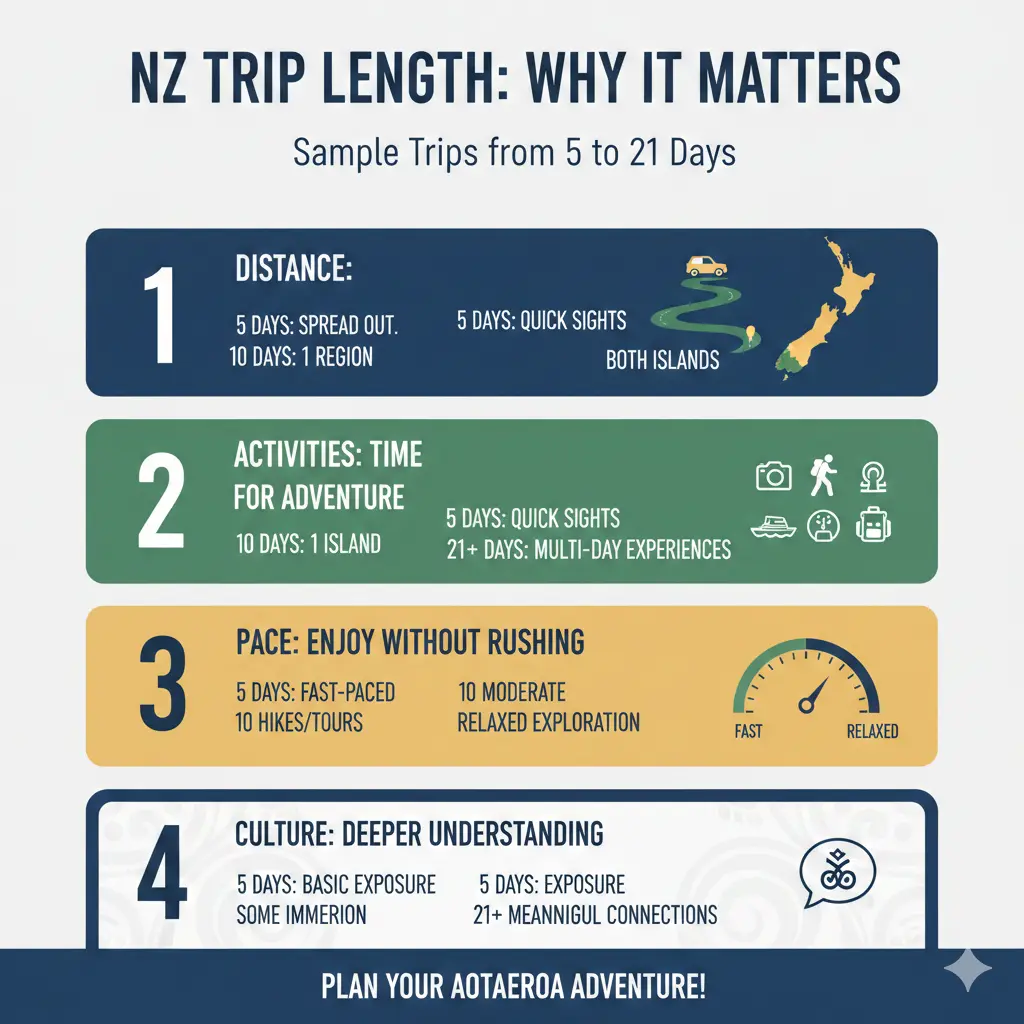 NZ TRIP LENGTH: WHY IT MATTERS

Sample Trips from 5 to 21 Days

1

DISTANCE:

5 DAYS: SPREAD OUT.
10 DAYS: 1 REGION

5 DAYS: QUICK SIGHTS

BOTH ISLANDS

2

ACTIVITIES: TIME FOR ADVENTURE

10 DAYS: 1 ISLAND

5 DAYS: QUICK SIGHTS
21+ DAYS: MULTI-DAY EXPERIENCES

3

PACE: ENJOY WITHOUT RUSHING

5 DAYS: FAST-PACED
10 HIKES/TOURS

10 MODERATE
RELAXED EXPLORATION

FAST

RELAXED

4

CULTURE: DEEPER UNDERSTANDING

5 DAYS: BASIC EXPOSURE
SOME IMMERION

5 DAYS: EXPOSURE
21+ MEANNIGUL CONNECTIONS

PLAN YOUR AOTAEROA ADVENTURE!