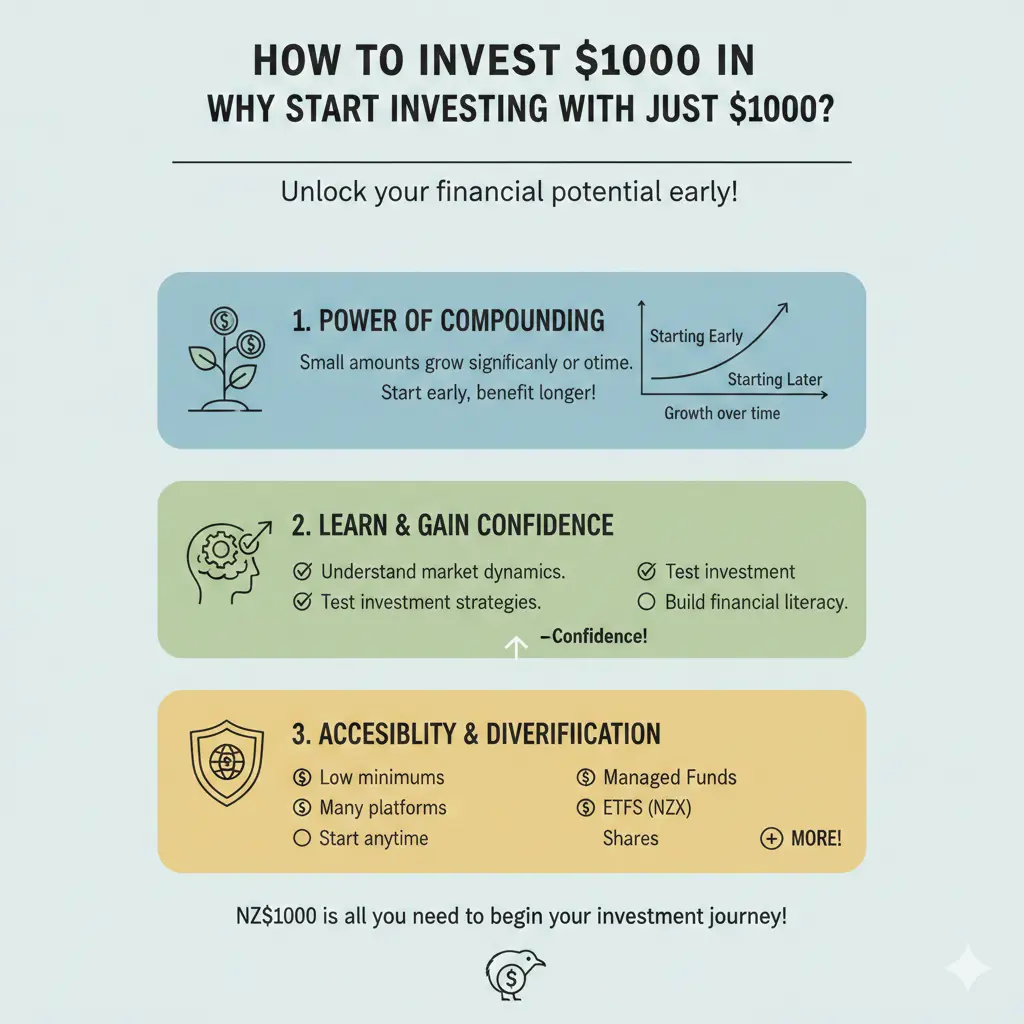 HOW TO INVEST \$1000 IN
WHY START INVESTING WITH JUST \$1000?

Unlock your financial potential early!

1. POWER OF COMPOUNDING

Small amounts grow significanly or otime. Start early, benefit longer!

Starting Early
Starting Later
Growth over time

2. LEARN & GAIN CONFIDENCE

Understand market dynamics.
Test investment strategies.
Test investment
Build financial literacy.
–Confidence!

3. ACCESIBLITY & DIVERIFIICATION

Low minimums
Many platforms
Start anytime
Managed Funds
ETFS (NZX)
Shares
MORE!

NZ\$1000 is all you need to begin your investment journey!