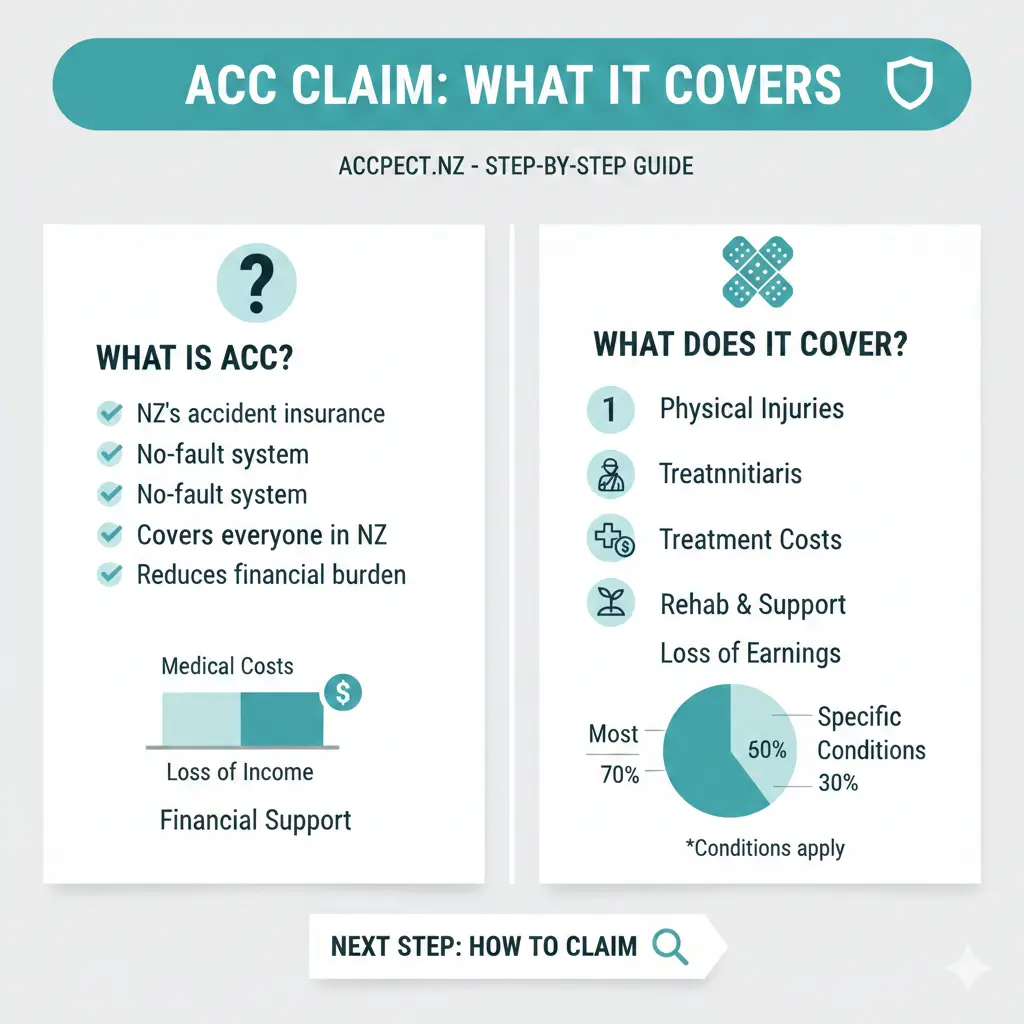 ACC CLAIM: WHAT IT COVERS

ACCPECT.NZ - STEP-BY-STEP GUIDE

?

WHAT IS ACC?

NZ's accident insurance
No-fault system
No-fault system
Covers everyone in NZ
Reduces financial burden

Medical Costs

$

Loss of Income

Financial Support

WHAT DOES IT COVER?

1 Physical Injuries

Treatnnitiaris

Treatment Costs

Rehab & Support

Loss of Earnings

Most

70%

50%

Specific Conditions

30%

*Conditions apply

NEXT STEP: HOW TO CLAIM