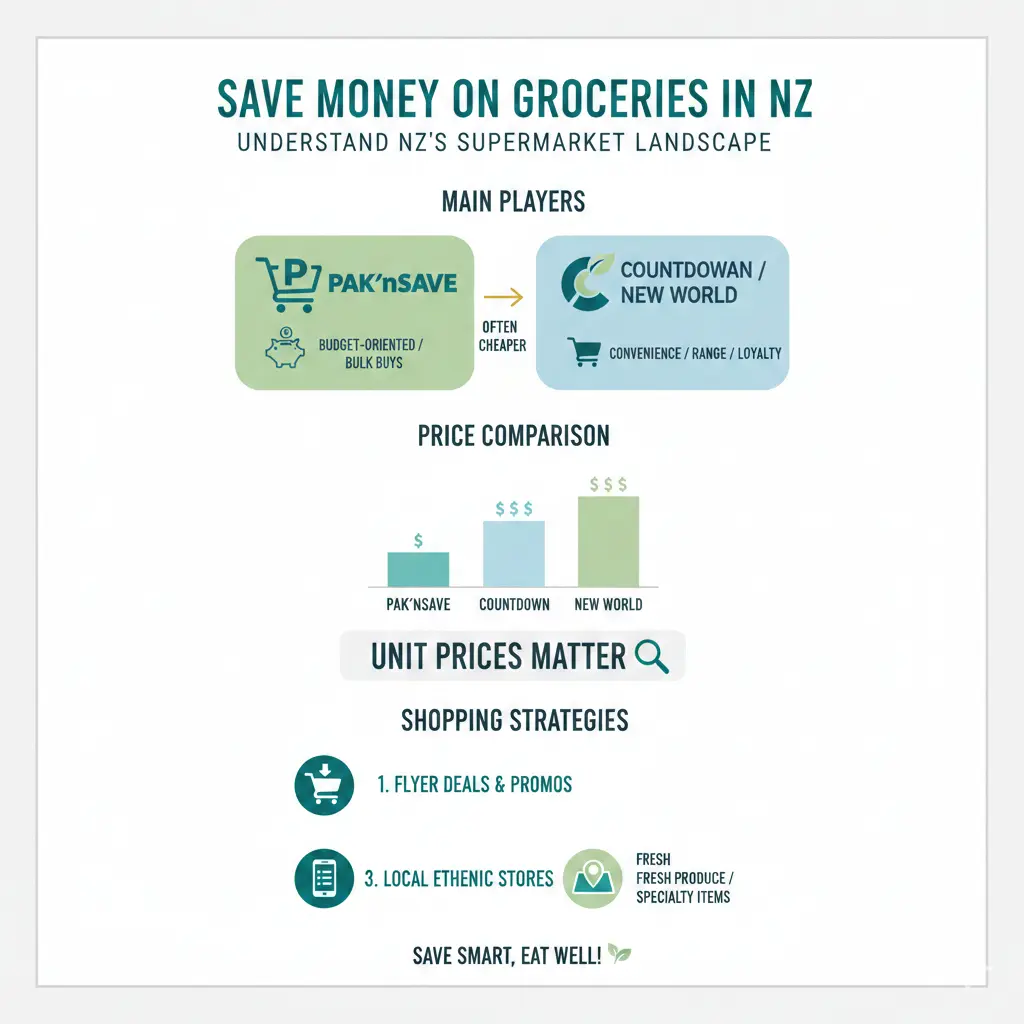 SAVE MONEY ON GROCERIES IN NZ
UNDERSTAND NZ'S SUPERMARKET LANDSCAPE

MAIN PLAYERS

P PAK'nSAVE

BUDGET-ORIENTED / BULK BUYS

OFTEN CHEAPER

COUNTDOWAN / NEW WORLD

CONVENIENCE / RANGE / LOYALTY

PRICE COMPARISON

$
$ $ $
$ $ $

PAK'NSAVE
COUNTDOWN
NEW WORLD

UNIT PRICES MATTER

SHOPPING STRATEGIES

1. FLYER DEALS & PROMOS

3. LOCAL ETHENIC STORES

FRESH
FRESH PRODUCE / SPECIALTY ITEMS

SAVE SMART, EAT WELL!