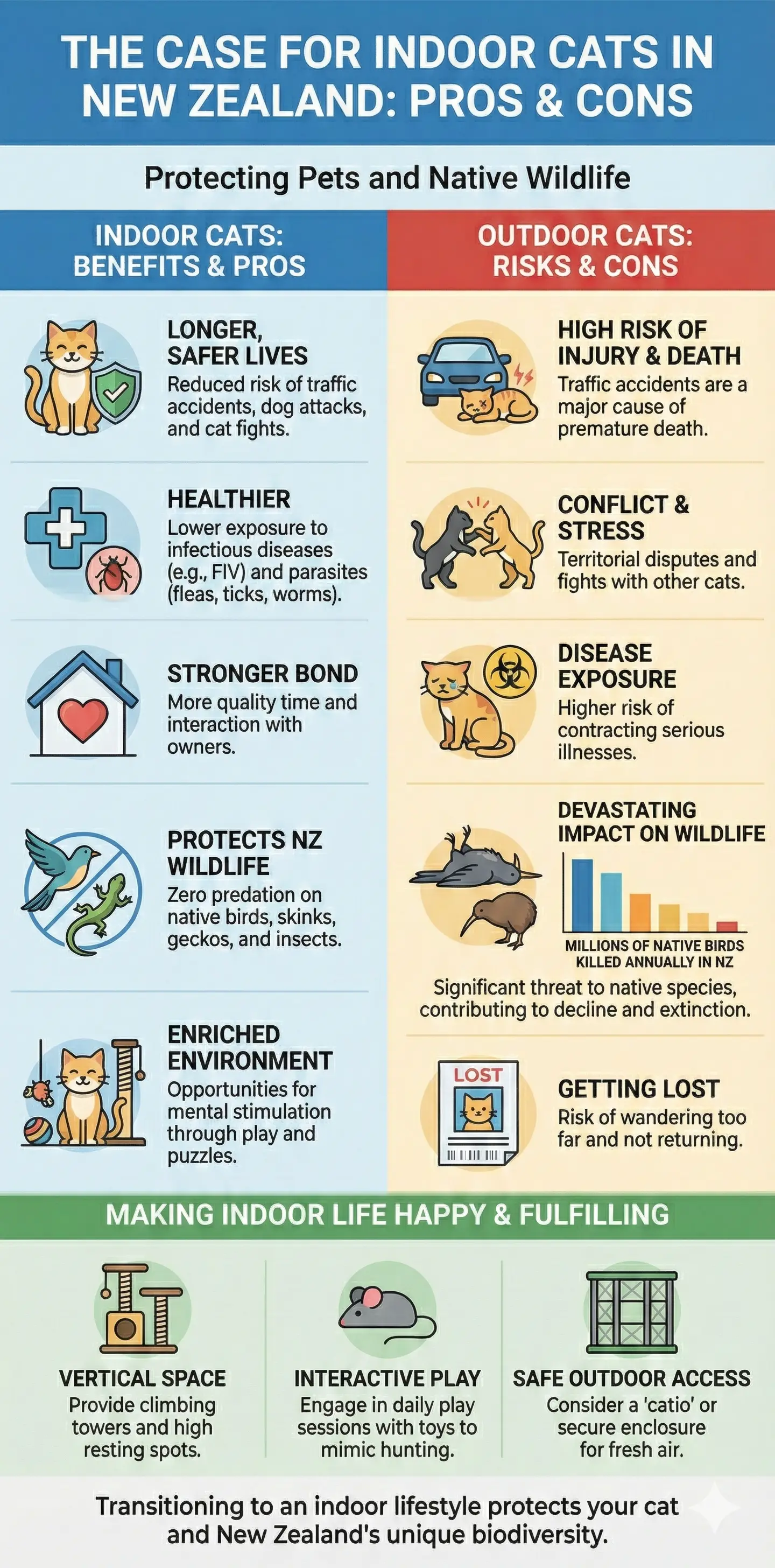 THE CASE FOR INDOOR CATS IN NEW ZEALAND: PROS & CONS

Protecting Pets and Native Wildlife

INDOOR CATS: BENEFITS & PROS

LONGER, SAFER LIVES
Reduced risk of traffic accidents, dog attacks, and cat fights.

HEALTHIER
Lower exposure to infectious diseases (e.g., FIV) and parasites (fleas, ticks, worms).

STRONGER BOND
More quality time and interaction with owners.

PROTECTS NZ WILDLIFE
Zero predation on native birds, skinks, geckos, and insects.

ENRICHED ENVIRONMENT
Opportunities for mental stimulation through play and puzzles.

OUTDOOR CATS: RISKS & CONS

HIGH RISK OF INJURY & DEATH
Traffic accidents are a major cause of premature death.

CONFLICT & STRESS
Territorial disputes and fights with other cats.

DISEASE EXPOSURE
Higher risk of contracting serious illnesses.

DEVASTATING IMPACT ON WILDLIFE
MILLIONS OF NATIVE BIRDS KILLED ANNUALLY IN NZ
Significant threat to native species, contributing to decline and extinction.

LOST
GETTING LOST
Risk of wandering too far and not returning.

MAKING INDOOR LIFE HAPPY & FULFILLING

VERTICAL SPACE
Provide climbing towers and high resting spots.

INTERACTIVE PLAY
Engage in daily play sessions with toys to mimic hunting.

SAFE OUTDOOR ACCESS
Consider a 'catio' or secure enclosure for fresh air.

Transitioning to an indoor lifestyle protects your cat and New Zealand's unique biodiversity.