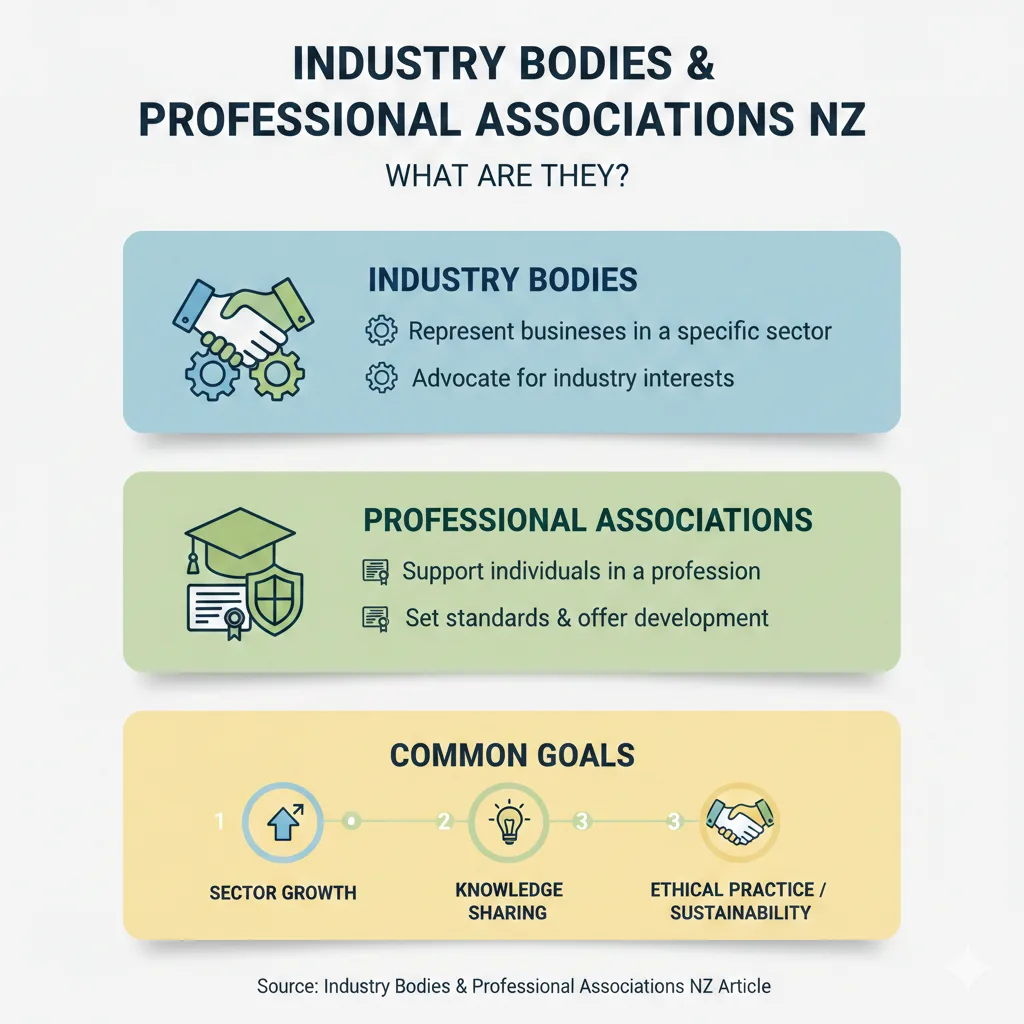 INDUSTRY BODIES & PROFESSIONAL ASSOCIATIONS NZ

WHAT ARE THEY?

INDUSTRY BODIES

Represent businesses in a specific sector

Advocate for industry interests

PROFESSIONAL ASSOCIATIONS

Support individuals in a profession

Set standards & offer development

COMMON GOALS

1 2 3 3

SECTOR GROWTH

KNOWLEDGE SHARING

ETHICAL PRACTICE / SUSTAINABILITY

Source: Industry Bodies & Professional Associations NZ Article