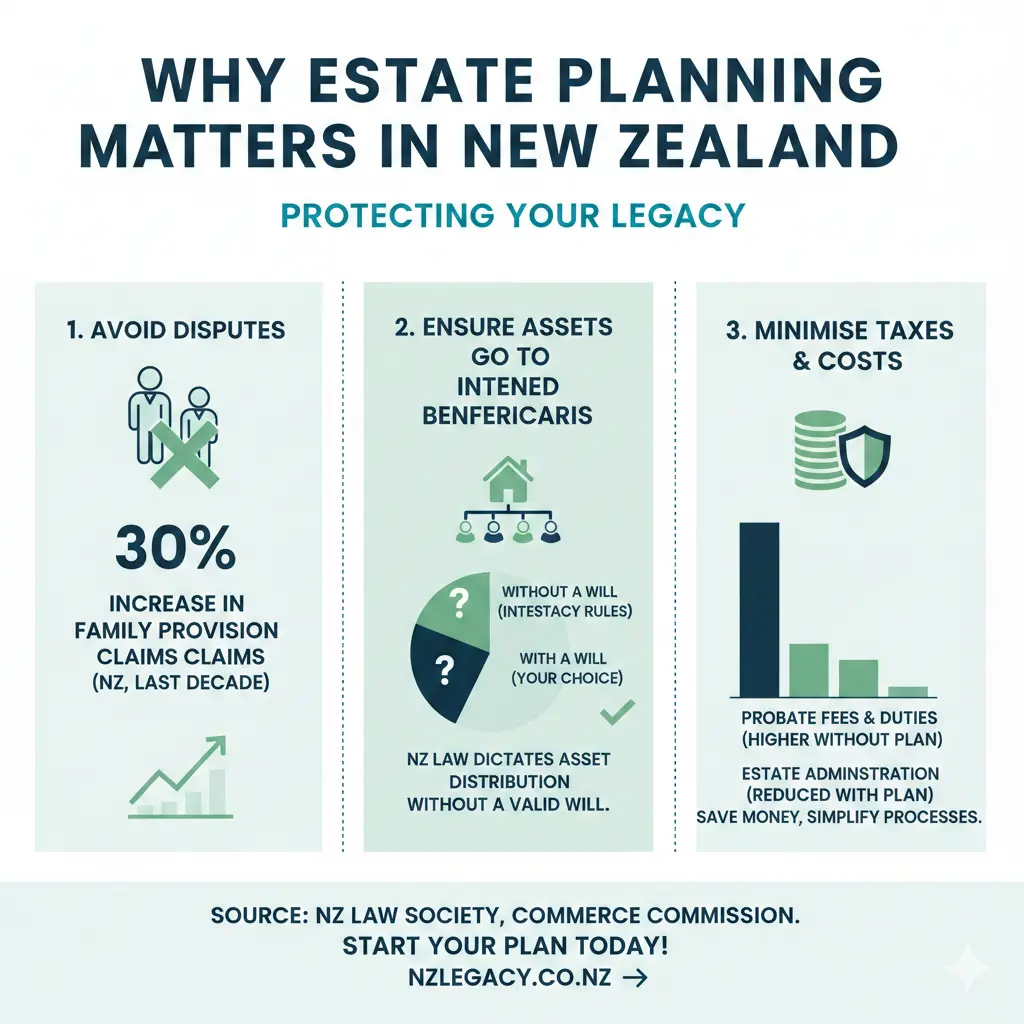 WHY ESTATE PLANNING MATTERS IN NEW ZEALAND

PROTECTING YOUR LEGACY

1. AVOID DISPUTES

30%

INCREASE IN FAMILY PROVISION CLAIMS CLAIMS (NZ, LAST DECADE)

2. ENSURE ASSETS GO TO INTENED BENFERICARIS

?

?

WITHOUT A WILL (INTESTACY RULES)

WITH A WILL (YOUR CHOICE)

NZ LAW DICTATES ASSET DISTRIBUTION WITHOUT A VALID WILL.

3. MINIMISE TAXES & COSTS

PROBATE FEES & DUTIES (HIGHER WITHOUT PLAN)

ESTATE ADMINSTRATION (REDUCED WITH PLAN) SAVE MONEY, SIMPLIFY PROCESSES.

SOURCE: NZ LAW SOCIETY, COMMERCE COMMISSION.
START YOUR PLAN TODAY!
NZLEGACY.CO.NZ →