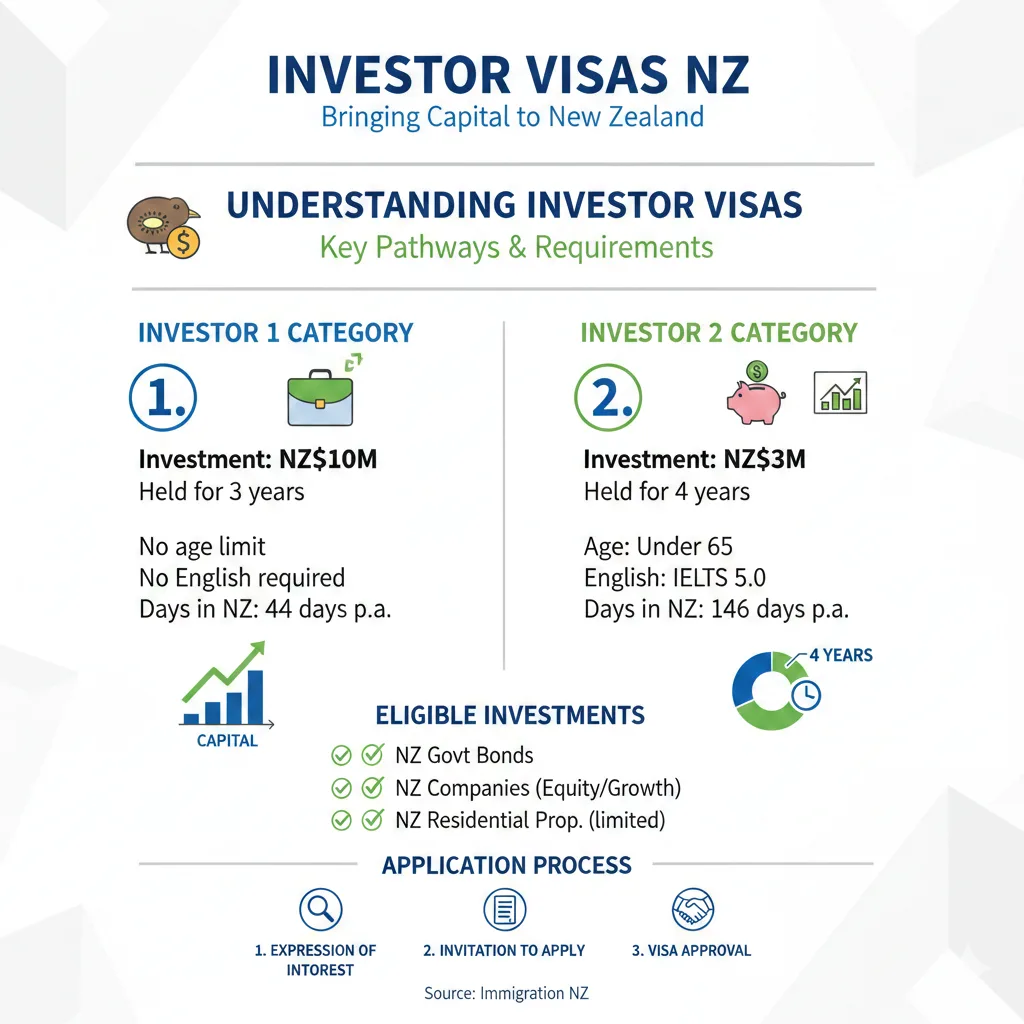 INVESTOR VISAS NZ
Bringing Capital to New Zealand

UNDERSTANDING INVESTOR VISAS
Key Pathways & Requirements

INVESTOR 1 CATEGORY

1.

Investment: NZ$10M
Held for 3 years

No age limit
No English required
Days in NZ: 44 days p.a.

CAPITAL

INVESTOR 2 CATEGORY

2.

Investment: NZ$3M
Held for 4 years

Age: Under 65
English: IELTS 5.0
Days in NZ: 146 days p.a.

4 YEARS

ELIGIBLE INVESTMENTS
NZ Govt Bonds
NZ Companies (Equity/Growth)
NZ Residential Prop. (limited)

APPLICATION PROCESS
1. EXPRESSION OF INTOREST
2. INVITATION TO APPLY
3. VISA APPROVAL

Source: Immigration NZ