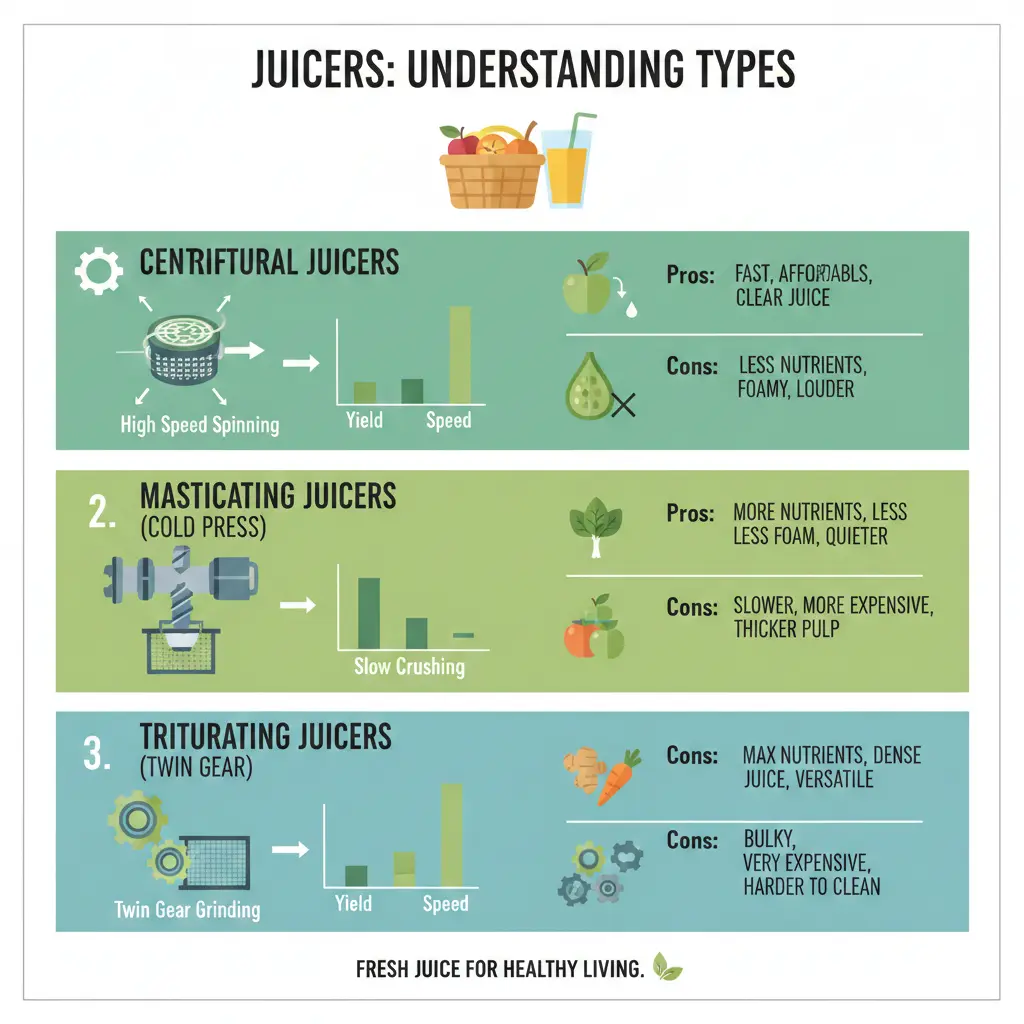 JUICERS: UNDERSTANDING TYPES

CENTRIFTURAL JUICERS

High Speed Spinning

Yield

Speed

Pros: FAST, AFFORDABLS, CLEAR JUICE

Cons: LESS NUTRIENTS, FOAMY, LOUDER

2. MASTICATING JUICERS (COLD PRESS)

Slow Crushing

Pros: MORE NUTRIENTS, LESS LESS FOAM, QUIETER

Cons: SLOWER, MORE EXPENSIVE, THICKER PULP

3. TRITURATING JUICERS (TWIN GEAR)

Twin Gear Grinding

Yield

Speed

Cons: MAX NUTRIENTS, DENSE JUICE, VERSATILE

Cons: BULKY, VERY EXPENSIVE, HARDER TO CLEAN

FRESH JUICE FOR HEALTHY LIVING.