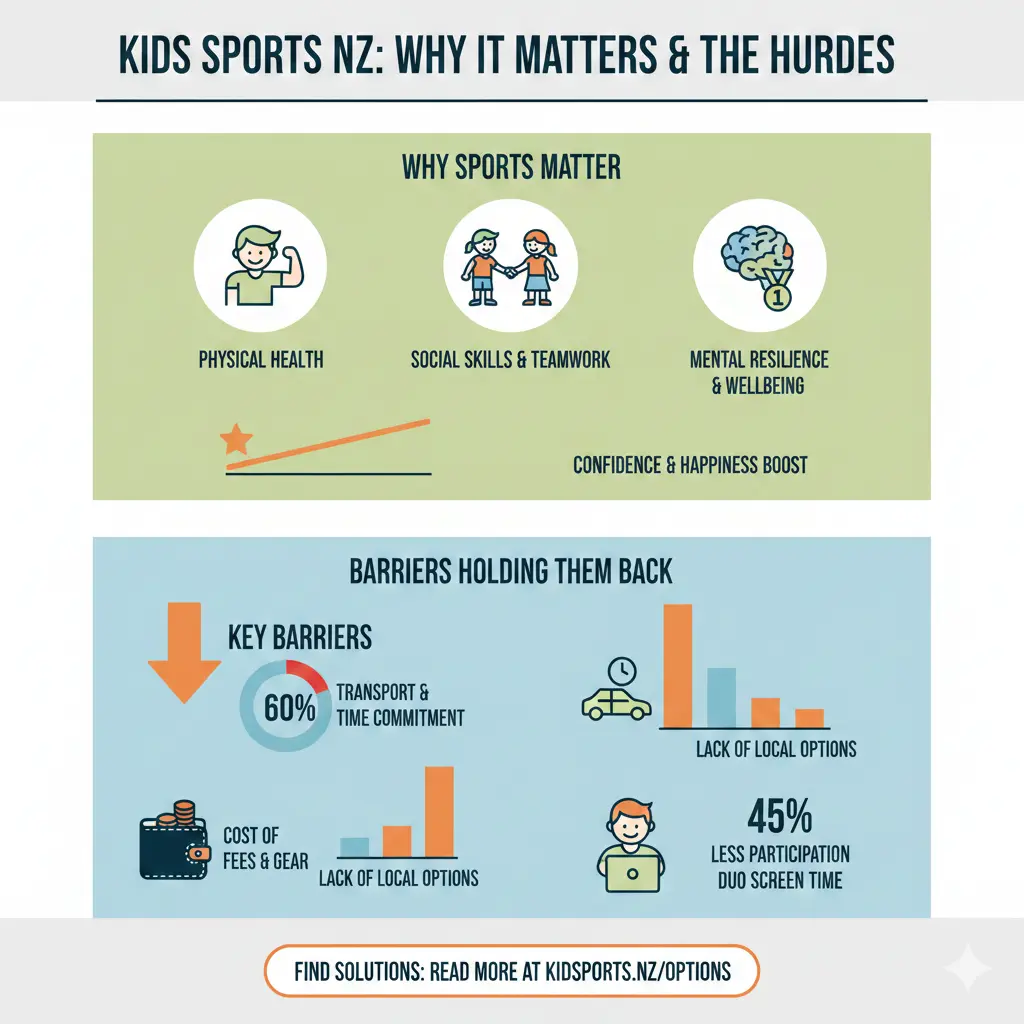 KIDS SPORTS NZ: WHY IT MATTERS & THE HURDES

WHY SPORTS MATTER

PHYSICAL HEALTH

SOCIAL SKILLS & TEAMWORK

MENTAL RESILIENCE & WELLBEING

1

CONFIDENCE & HAPPINESS BOOST

BARRIERS HOLDING THEM BACK

KEY BARRIERS

60%

TRANSPORT & TIME COMMITMENT

LACK OF LOCAL OPTIONS

COST OF FEES & GEAR

LACK OF LOCAL OPTIONS

45%

LESS PARTICIPATION DUO SCREEN TIME

FIND SOLUTIONS: READ MORE AT KIDSPORTS.NZ/OPTIONS