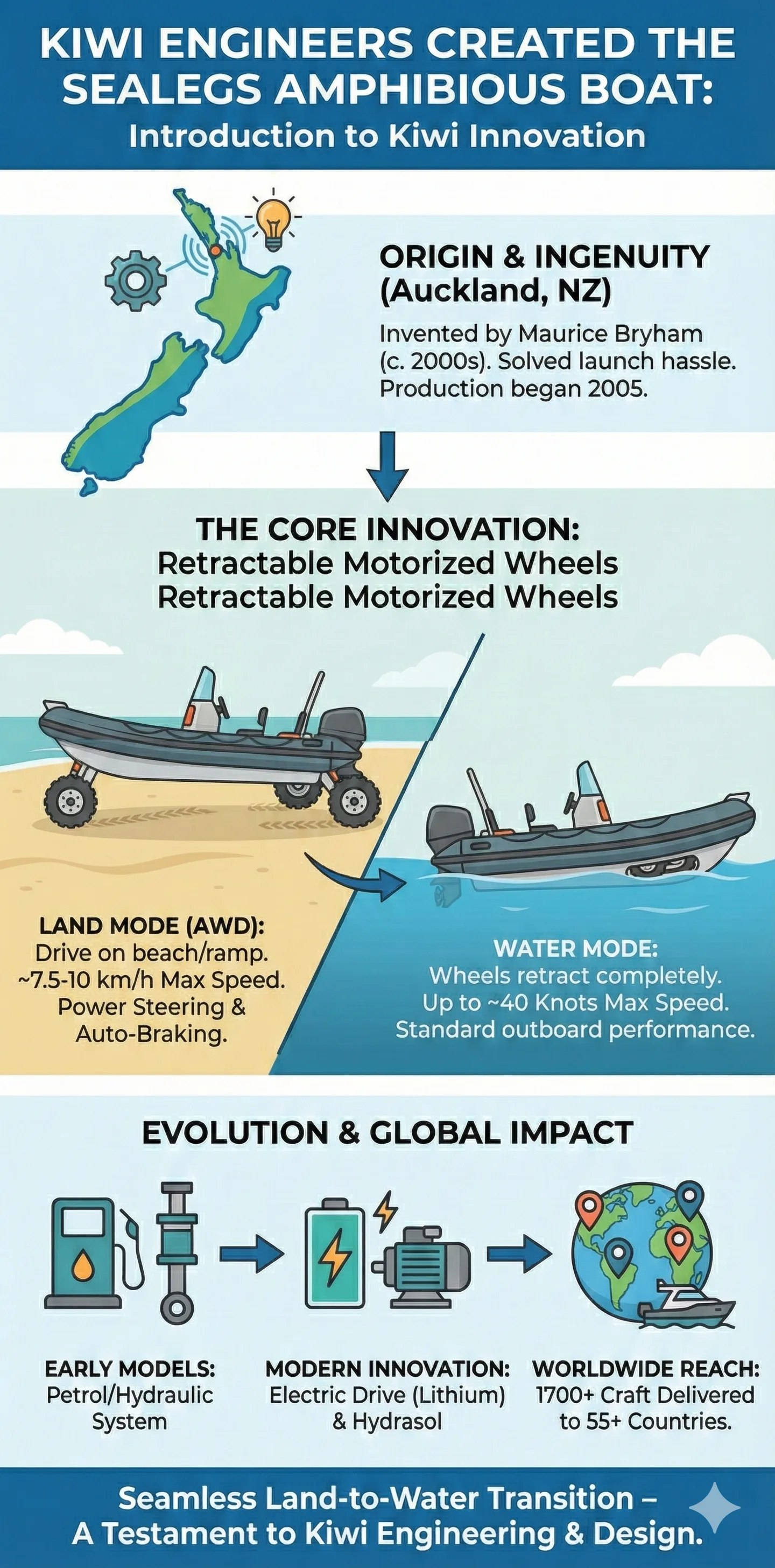 KIWI ENGINEERS CREATED THE SEALEGS AMPHIBIOUS BOAT:
Introduction to Kiwi Innovation

ORIGIN & INGENUITY (Auckland, NZ)
Invented by Maurice Bryham (c. 2000s). Solved launch hassle. Production began 2005.

THE CORE INNOVATION:
Retractable Motorized Wheels
Retractable Motorized Wheels

LAND MODE (AWD):
Drive on beach/ramp.
~7.5-10 km/h Max Speed.
Power Steering & Auto-Braking.

WATER MODE:
Wheels retract completely.
Up to ~40 Knots Max Speed.
Standard outboard performance.

EVOLUTION & GLOBAL IMPACT

EARLY MODELS:
Petrol/Hydraulic System

MODERN INNOVATION:
Electric Drive (Lithium) & Hydrasol

WORLDWIDE REACH:
1700+ Craft Delivered to 55+ Countries.

Seamless Land-to-Water Transition – A Testament to Kiwi Engineering & Design.