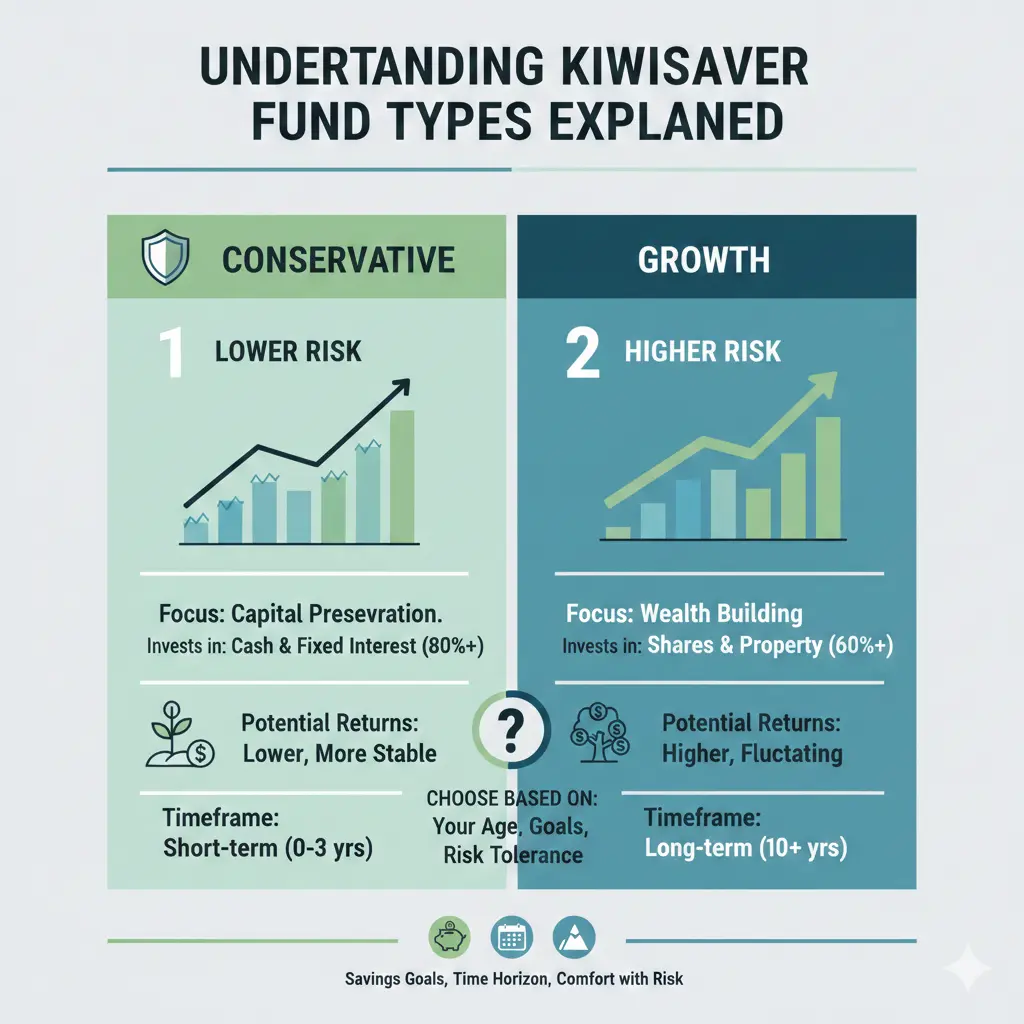 UNDERTANDING KIWISAVER FUND TYPES EXPLANED

CONSERVATIVE

1 LOWER RISK

Focus: Capital Presevration.
Invests in: Cash & Fixed Interest (80%+)

Potential Returns: Lower, More Stable

Timeframe: Short-term (0-3 yrs)

GROWTH

2 HIGHER RISK

Focus: Wealth Building
Invests in: Shares & Property (60%+)

Potential Returns: Higher, Fluctating

Timeframe: Long-term (10+ yrs)

?

CHOOSE BASED ON: Your Age, Goals, Risk Tolerance

Savings Goals, Time Horizon, Comfort with Risk