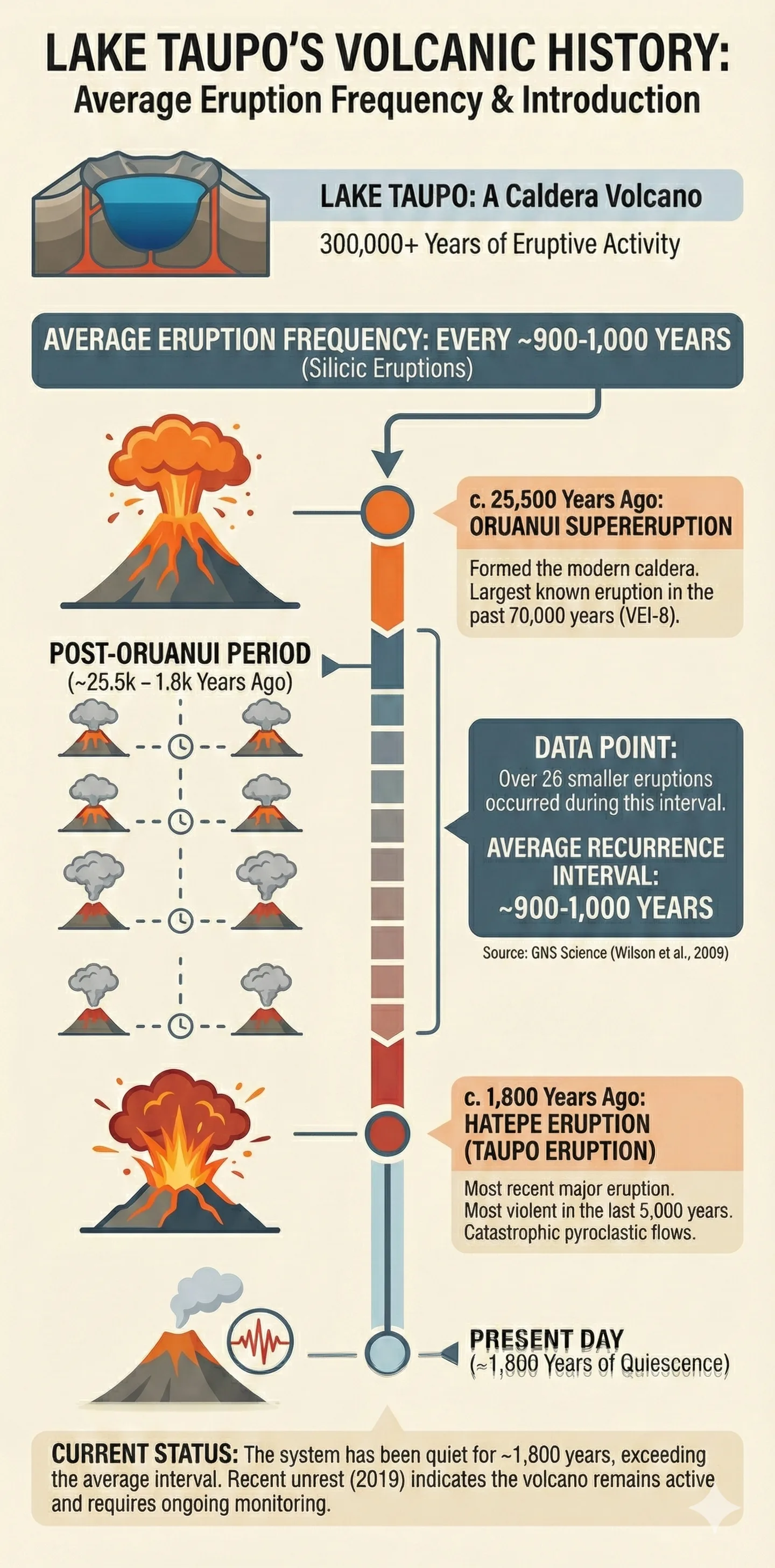 LAKE TAUPO'S VOLCANIC HISTORY:
Average Eruption Frequency & Introduction

LAKE TAUPO: A Caldera Volcano
300,000+ Years of Eruptive Activity

AVERAGE ERUPTION FREQUENCY: EVERY ~900-1,000 YEARS
(Silicic Eruptions)

c. 25,500 Years Ago:
ORUANUI SUPERERUPTION
Formed the modern caldera. Largest known eruption in the past 70,000 years (VEI-8).

POST-ORUANUI PERIOD
(~25.5k – 1.8k Years Ago)

DATA POINT:
Over 26 smaller eruptions occurred during this interval.
AVERAGE RECURRENCE INTERVAL:
~900-1,000 YEARS

Source: GNS Science (Wilson et al., 2009)

c. 1,800 Years Ago:
HATEPE ERUPTION (TAUPO ERUPTION)
Most recent major eruption. Most violent in the last 5,000 years. Catastrophic pyroclastic flows.

PRESENT DAY
(≈1,800 Years of Quiescence)

CURRENT STATUS: The system has been quiet for ~1,800 years, exceeding the average interval. Recent unrest (2019) indicates the volcano remains active and requires ongoing monitoring.