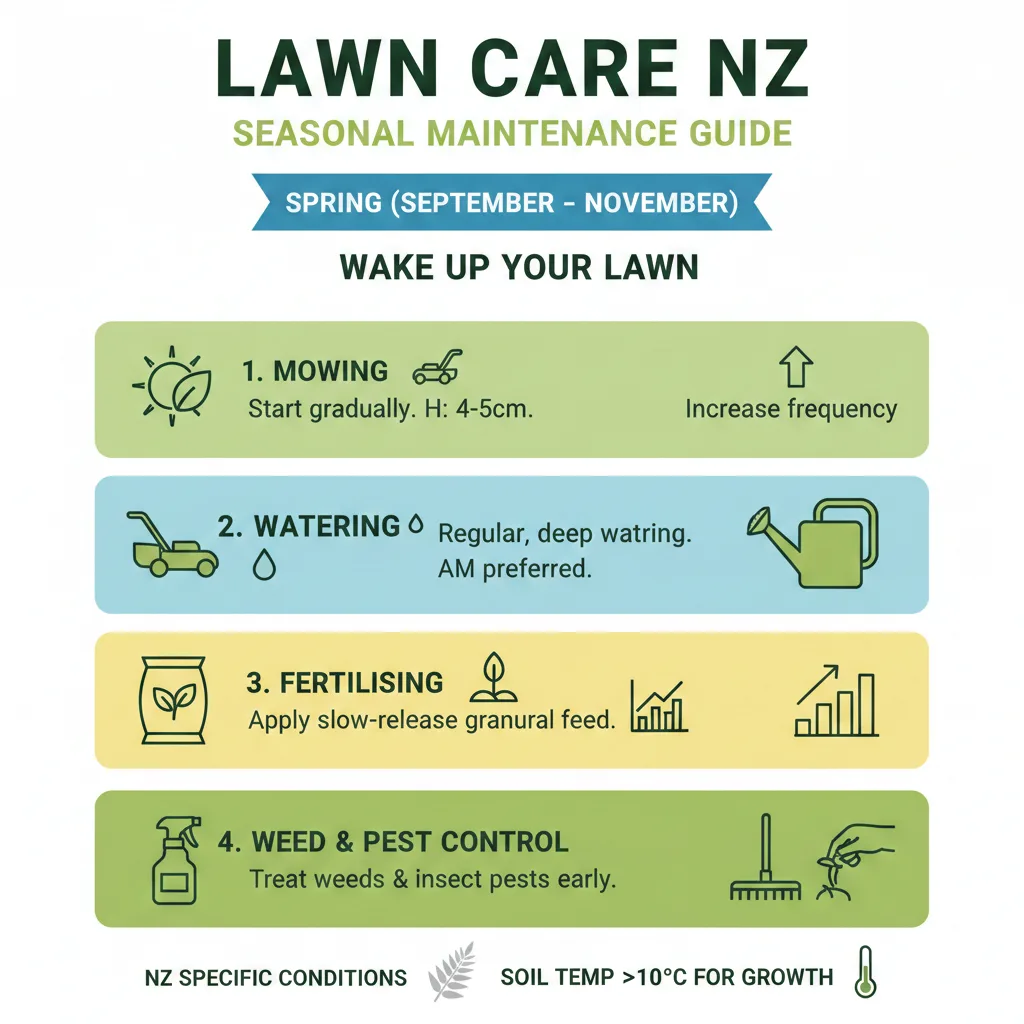 LAWN CARE NZ
SEASONAL MAINTENANCE GUIDE

SPRING (SEPTEMBER - NOVEMBER)

WAKE UP YOUR LAWN

1. MOWING
Start gradually. H: 4-5cm.
Increase frequency

2. WATERING
Regular, deep watring. AM preferred.

3. FERTILISING
Apply slow-release granural feed.

4. WEED & PEST CONTROL
Treat weeds & insect pests early.

NZ SPECIFIC CONDITIONS
SOIL TEMP >10°C FOR GROWTH