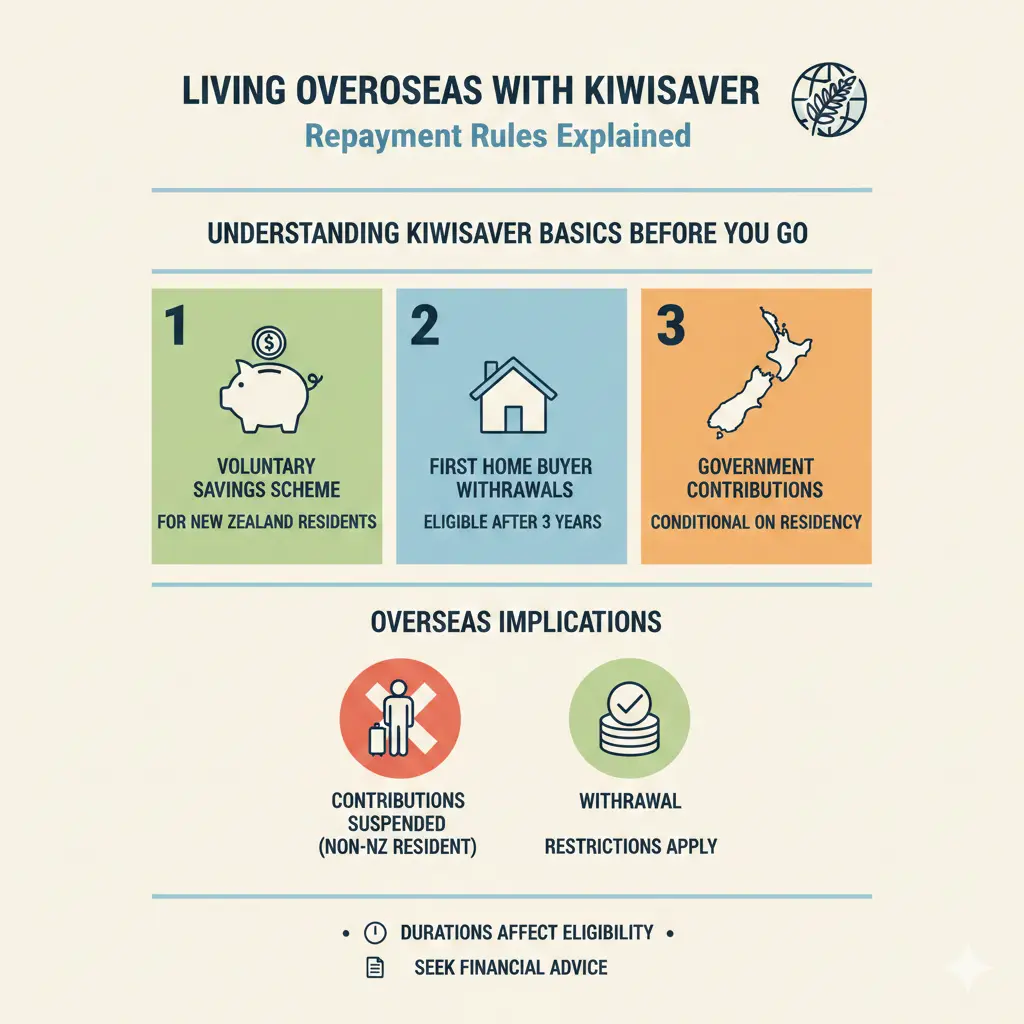 LIVING OVEROSEAS WITH KIWISAVER
Repayment Rules Explained

UNDERSTANDING KIWISAVER BASICS BEFORE YOU GO

1
VOLUNTARY SAVINGS SCHEME
FOR NEW ZEALAND RESIDENTS

2
FIRST HOME BUYER WITHRAWALS
ELIGIBLE AFTER 3 YEARS

3
GOVERNMENT CONTRIBUTIONS
CONDITIONAL ON RESIDENCY

OVERSEAS IMPLICATIONS

CONTRIBUTIONS SUSPENDED (NON-NZ RESIDENT)

WITHRAWAL
RESTRICTIONS APPLY

• DURATIONS AFFECT ELIGIBILITY •
SEEK FINANCIAL ADVICE