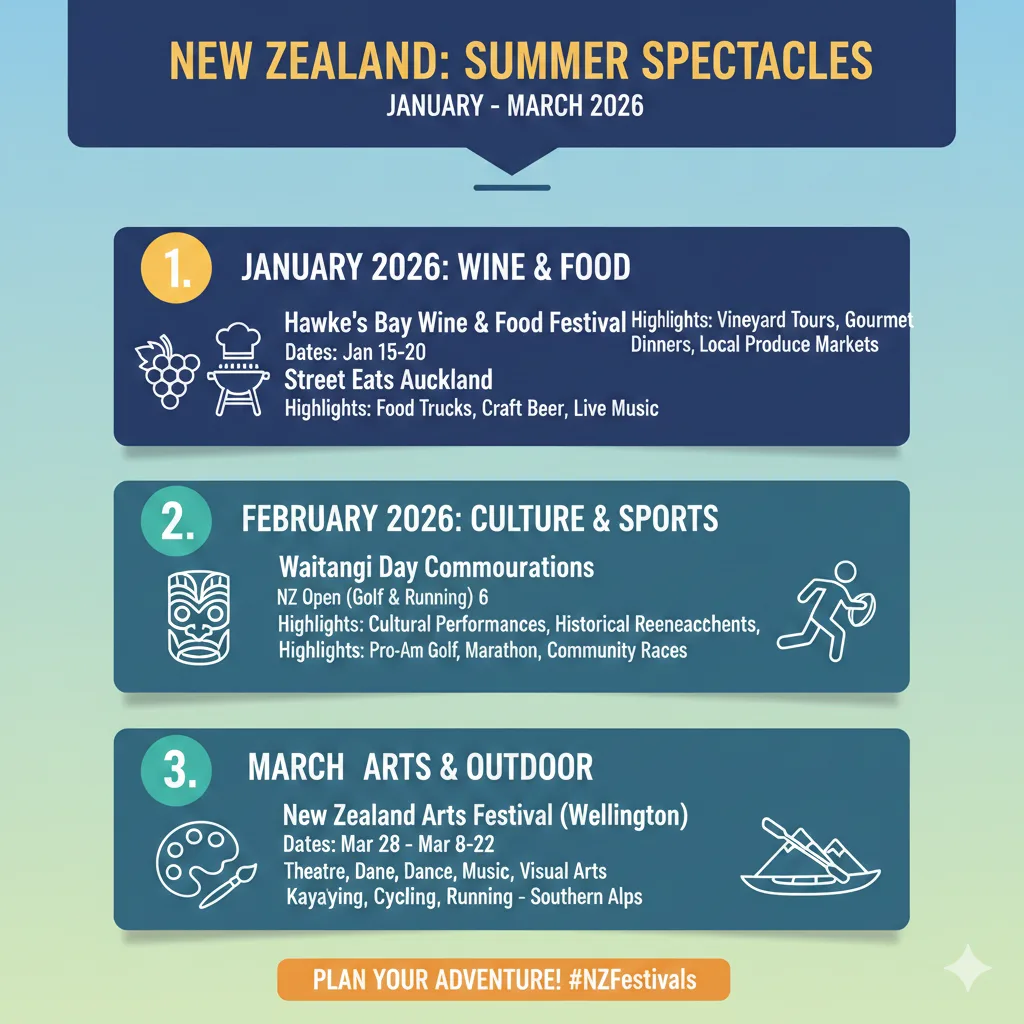 NEW ZEALAND: SUMMER SPECTACLES
JANUARY - MARCH 2026

1. JANUARY 2026: WINE & FOOD

Hawke's Bay Wine & Food Festival
Dates: Jan 15-20

Highlights: Vineyard Tours, Gourmet Dinners, Local Produce Markets

Street Eats Auckland
Highlights: Food Trucks, Craft Beer, Live Music

2. FEBRUARY 2026: CULTURE & SPORTS

Waitangi Day Commourations
NZ Open (Golf & Running) 6
Highlights: Cultural Performances, Historical Reeneacchents,
Highlights: Pro-Am Golf, Marathon, Community Races

3. MARCH ARTS & OUTDOOR

New Zealand Arts Festival (Wellington)
Dates: Mar 28 - Mar 8-22
Theatre, Dane, Dance, Music, Visual Arts
Kayaying, Cycling, Running - Southern Alps

PLAN YOUR ADVENTURE! #NZFestivals