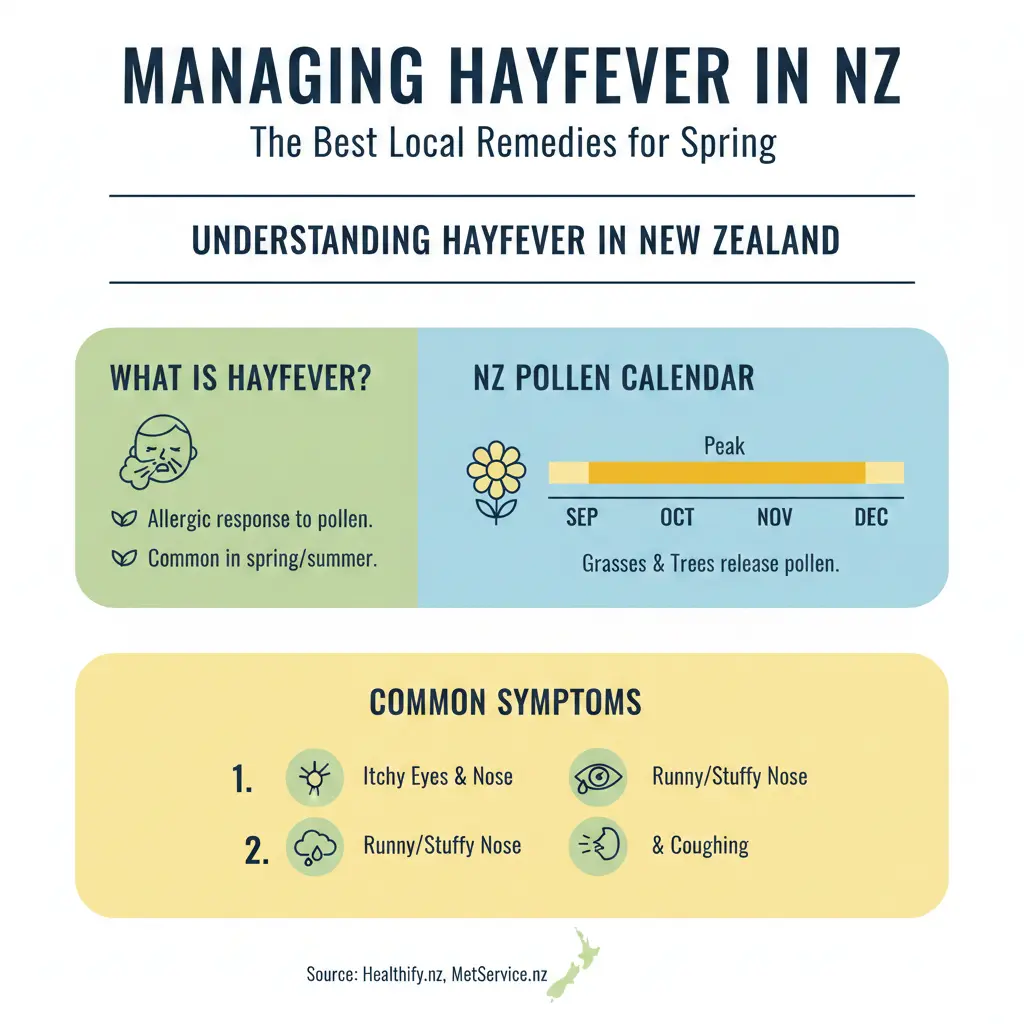 MANAGING HAYFEVER IN NZ
The Best Local Remedies for Spring

UNDERSTANDING HAYFEVER IN NEW ZEALAND

WHAT IS HAYFEVER?

Allergic response to pollen.

Common in spring/summer.

NZ POLLEN CALENDAR

Peak

SEP OCT NOV DEC

Grasses & Trees release pollen.

COMMON SYMPTOMS

1. Itchy Eyes & Nose

Runny/Stuffy Nose

2. Runny/Stuffy Nose

& Coughing

Source: Healthify.nz, MetService.nz