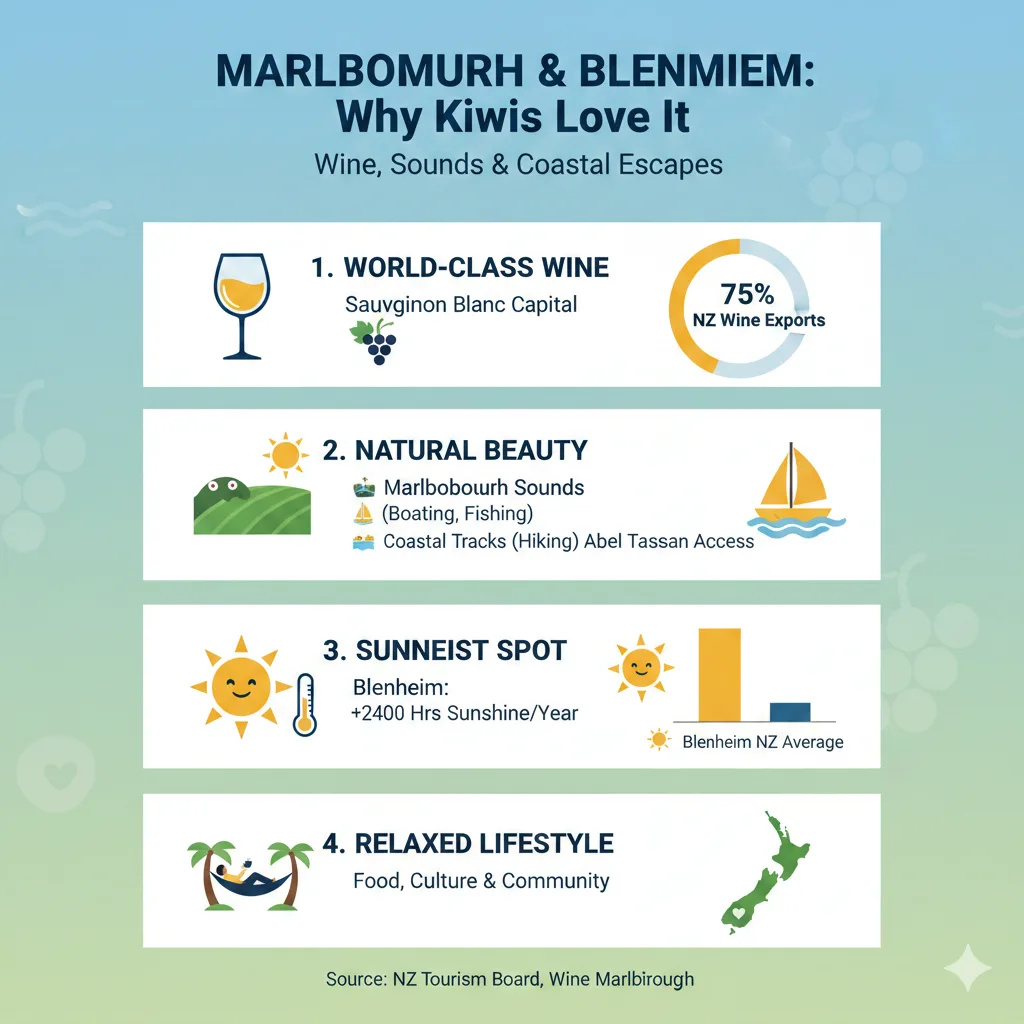 MARLBOMURH & BLENMIEM:
Why Kiwis Love It
Wine, Sounds & Coastal Escapes

1. WORLD-CLASS WINE
Sauvginon Blanc Capital

75%
NZ Wine Exports

2. NATURAL BEAUTY
Marlbobourh Sounds
(Boating, Fishing)
Coastal Tracks (Hiking) Abel Tassan Access

3. SUNNEIST SPOT
Blenheim:
+2400 Hrs Sunshine/Year

Blenheim NZ Average

4. RELAXED LIFESTYLE
Food, Culture & Community

Source: NZ Tourism Board, Wine Marlbirough