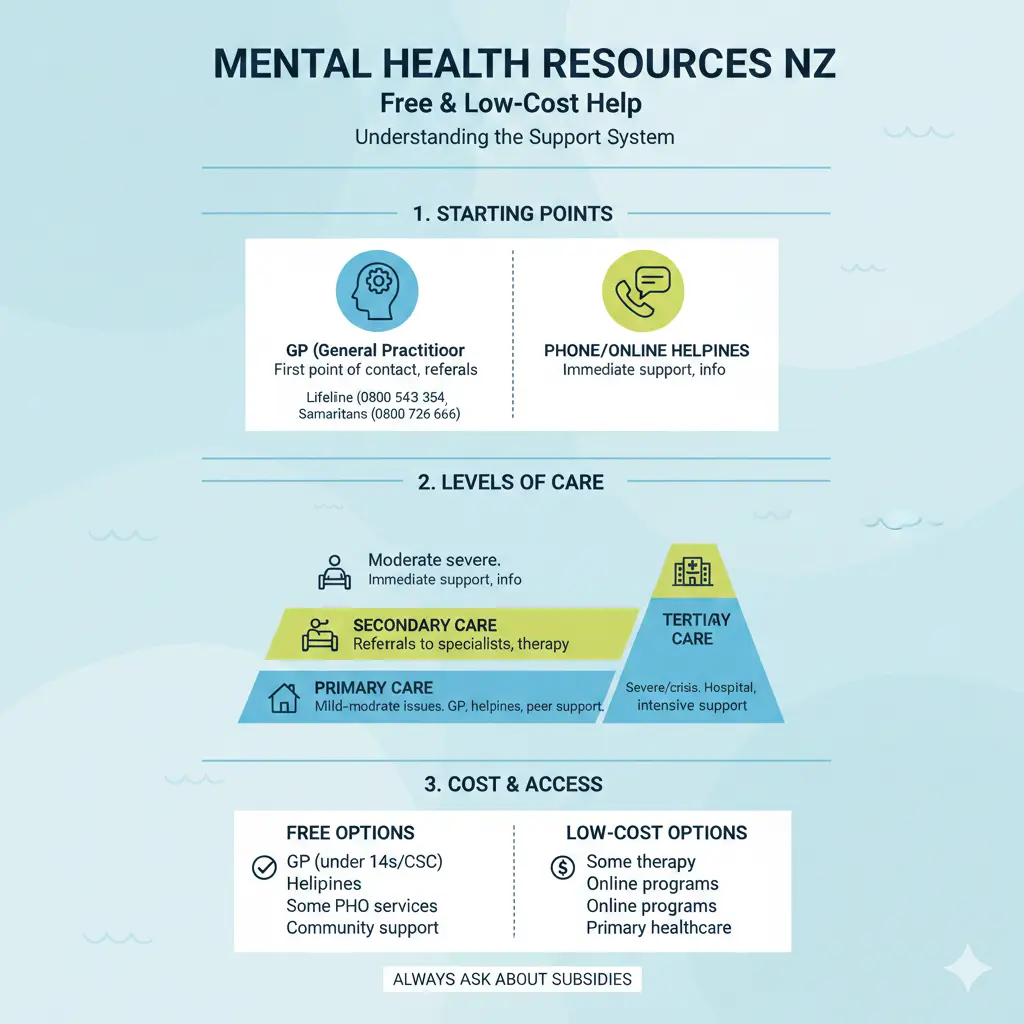 MENTAL HEALTH RESOURCES NZ
Free & Low-Cost Help
Understanding the Support System

1. STARTING POINTS

GP (General Practitioor
First point of contact, referals
Lifeline (0800 543 354,
Samaritans (0800 726 666)

PHONE/ONLINE HELPINES
Immediate support, info

2. LEVELS OF CARE

Moderate severe.
Immediate support, info

SECONDARY CARE
Referrals to specialists, therapy

PRIMARY CARE
Mild-modrate issues. GP, helpines, peer support.

TERTIAY CARE
Severe/crisis. Hospital, intensive support

3. COST & ACCESS

FREE OPTIONS
GP (under 14s/CSC)
Helipines
Some PHO services
Community support

LOW-COST OPTIONS
Some therapy
Online programs
Online programs
Primary healthcare

ALWAYS ASK ABOUT SUBSIDIES