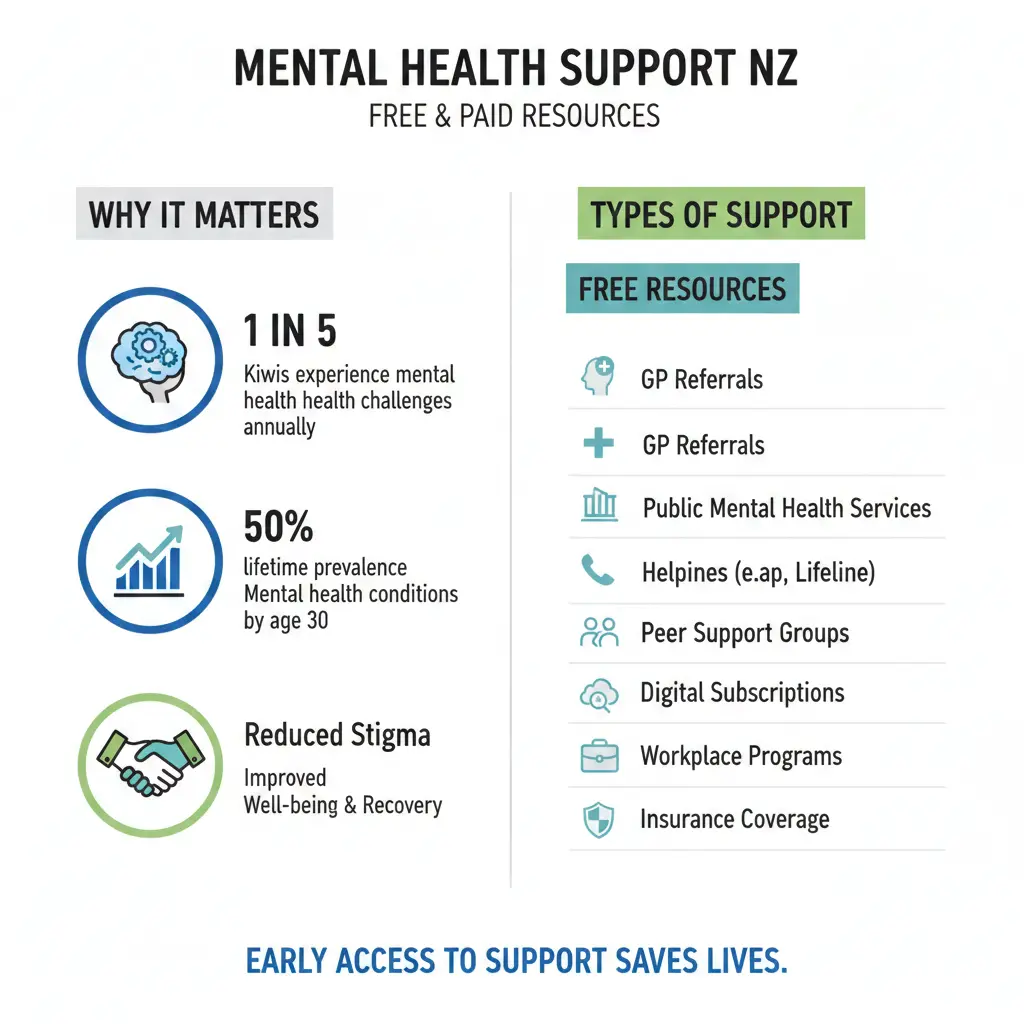 MENTAL HEALTH SUPPORT NZ
FREE & PAID RESOURCES

WHY IT MATTERS

1 IN 5
Kiwis experience mental health health challenges annually

50%
lifetime prevalence Mental health conditions by age 30

Reduced Stigma
Improved Well-being & Recovery

TYPES OF SUPPORT

FREE RESOURCES

GP Referrals

GP Referrals

Public Mental Health Services

Helpines (e.ap, Lifeline)

Peer Support Groups

Digital Subscriptions

Workplace Programs

Insurance Coverage

EARLY ACCESS TO SUPPORT SAVES LIVES.