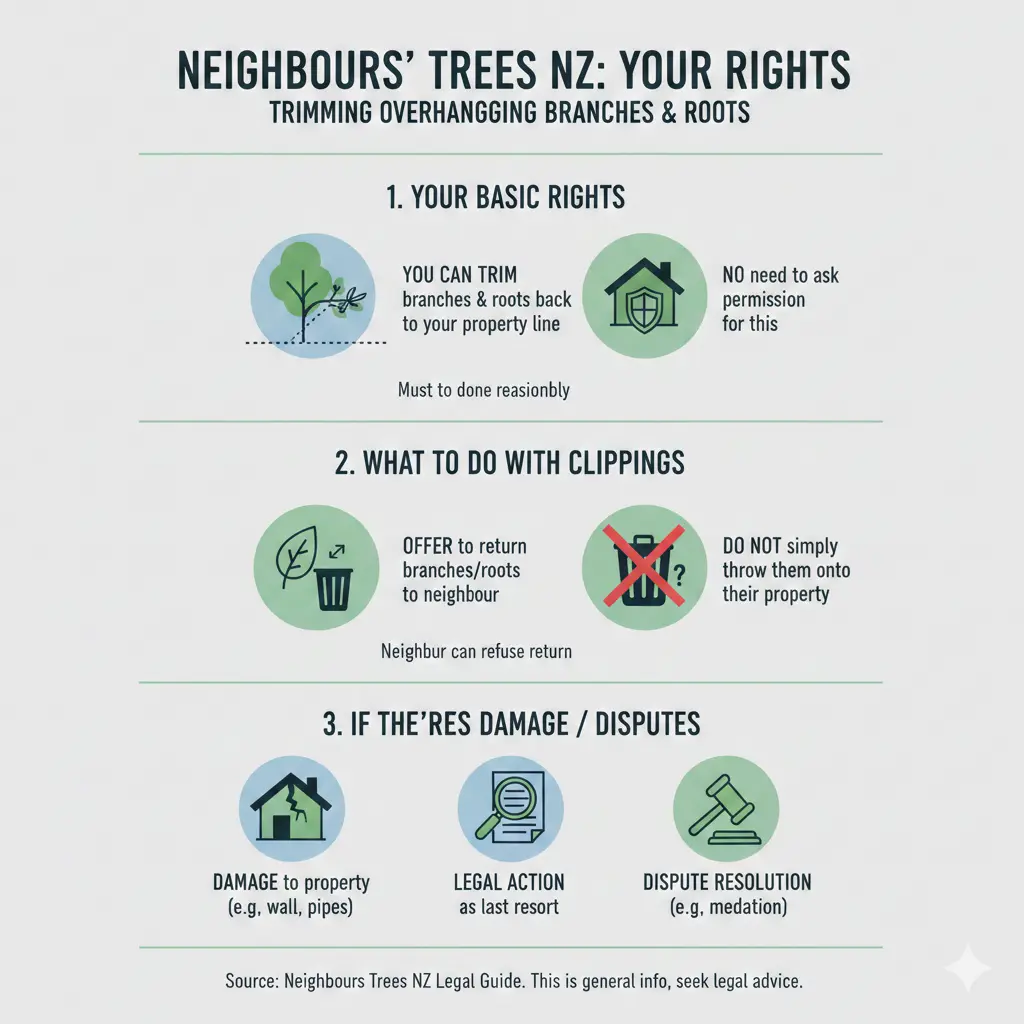 NEIGHBOURS' TREES NZ: YOUR RIGHTS
TRIMMING OVERHANGGING BRANCHES & ROOTS

1. YOUR BASIC RIGHTS

YOU CAN TRIM branches & roots back to your property line

NO need to ask permission for this

Must to done reasionbly

2. WHAT TO DO WITH CLIPPINGS

OFFER to return branches/roots to neighbour

DO NOT simply throw them onto their property

Neighbur can refuse return

3. IF THE'RES DAMAGE / DISPUTES

DAMAGE to property (e.g, wall, pipes)

LEGAL ACTION as last resort

DISPUTE RESOLUTION (e.g, medation)

Source: Neighbours Trees NZ Legal Guide. This is general info, seek legal advice.