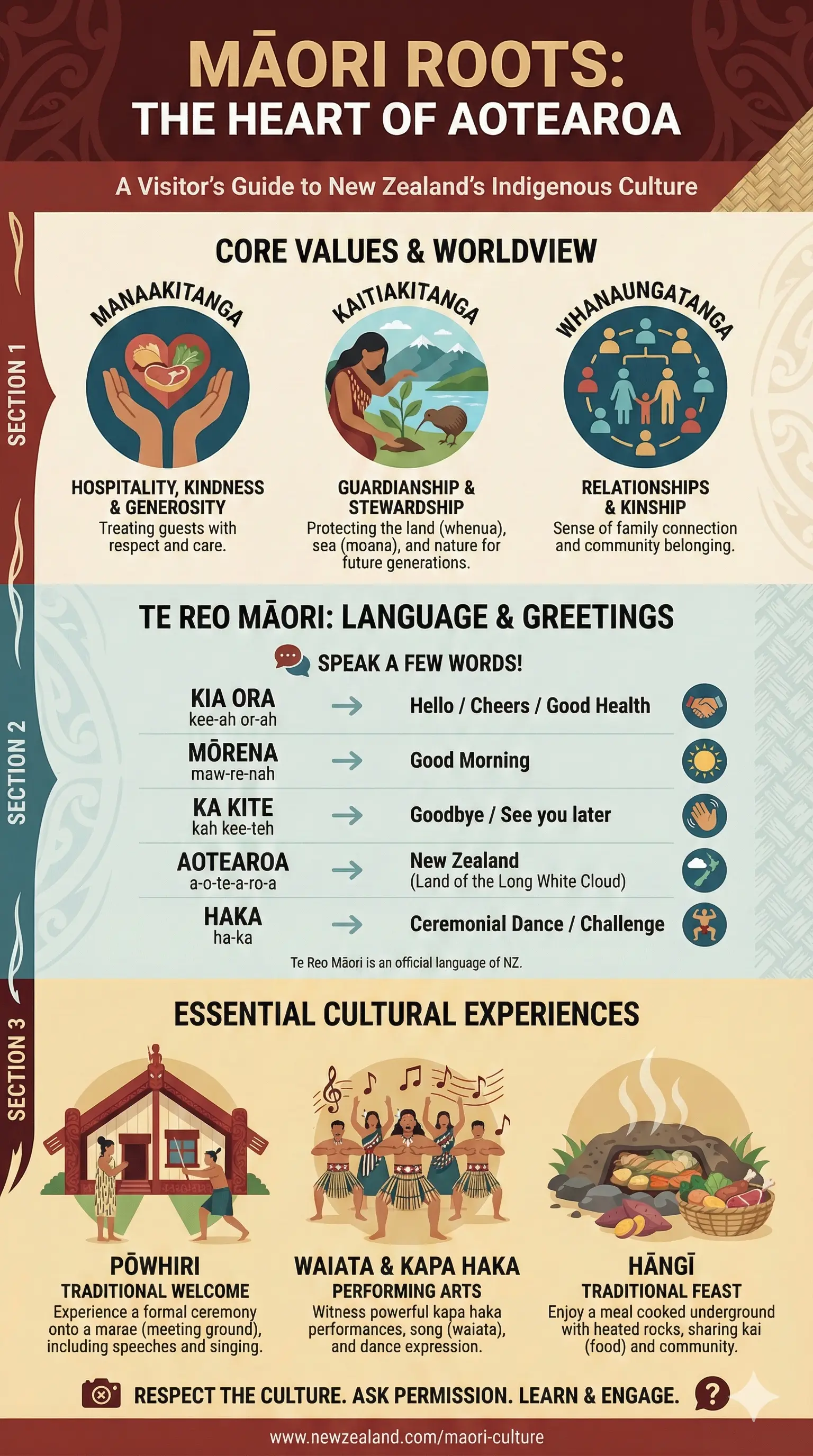 MĀORI ROOTS:
THE HEART OF AOTEAROA

A Visitor's Guide to New Zealand's Indigenous Culture

SECTION 1

CORE VALUES & WORLDVIEW

MANAAKITANGA
HOSPITALITY, KINDNESS & GENEROSITY
Treating guests with respect and care.

KAITIAKITANGA
GUARDIANSHIP & STEWARDSHIP
Protecting the land (whenua), sea (moana), and nature for future generations.

WHANAUNGATANGA
RELATIONSHIPS & KINSHIP
Sense of family connection and community belonging.

SECTION 2

TE REO MĀORI: LANGUAGE & GREETINGS

SPEAK A FEW WORDS!

KIA ORA
kee-ah or-ah
→ Hello / Cheers / Good Health

MŌRENA
maw-re-nah
→ Good Morning

KA KITE
kah kee-teh
→ Goodbye / See you later

AOTEAROA
a-o-te-a-ro-a
→ New Zealand (Land of the Long White Cloud)

HAKA
ha-ka
→ Ceremonial Dance / Challenge

Te Reo Māori is an official language of NZ.

SECTION 3

ESSENTIAL CULTURAL EXPERIENCES

PŌWHIRI
TRADITIONAL WELCOME
Experience a formal ceremony onto a marae (meeting ground), including speeches and singing.

WAIATA & KAPA HAKA
PERFORMING ARTS
Witness powerful kapa haka performances, song (waiata), and dance expression.

HĀNGĪ
TRADITIONAL FEAST
Enjoy a meal cooked underground with heated rocks, sharing kai (food) and community.

RESPECT THE CULTURE. ASK PERMISSION. LEARN & ENGAGE.

www.newzealand.com/maori-culture