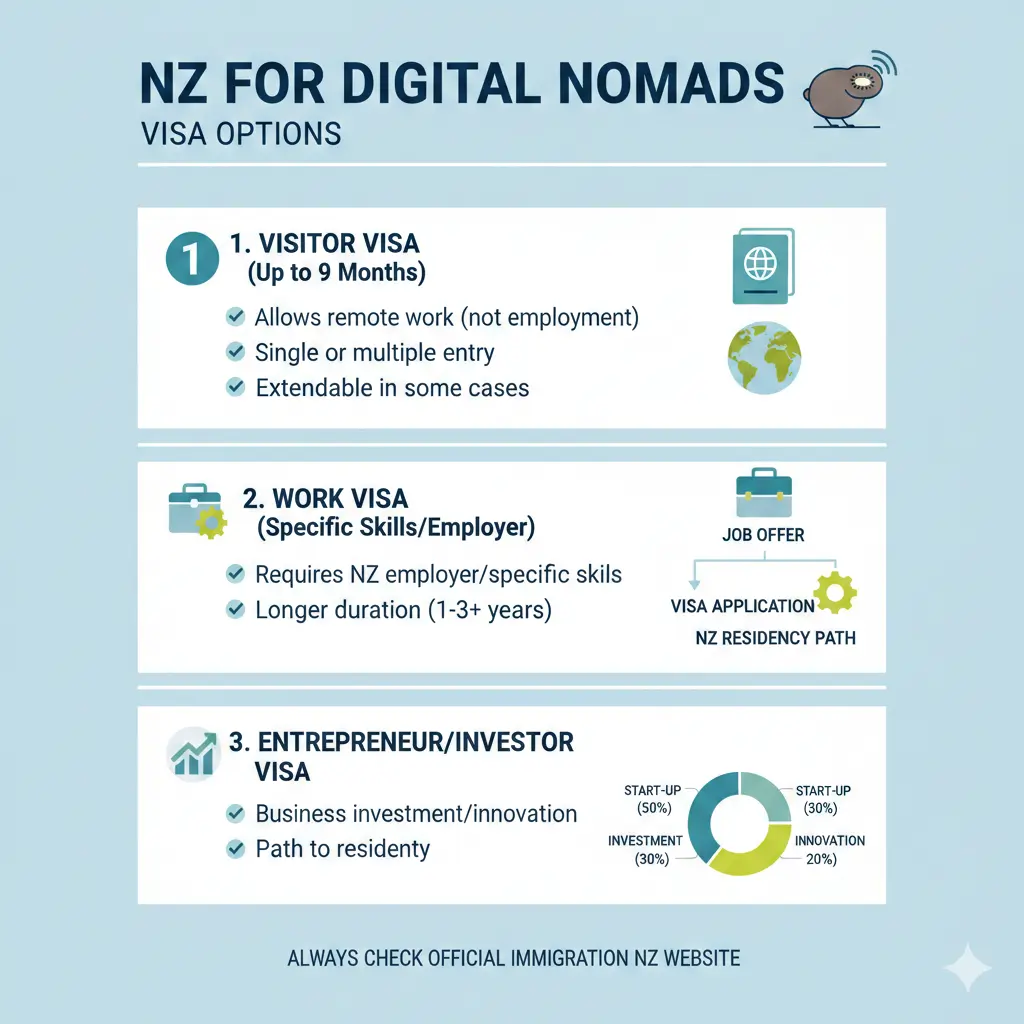 NZ FOR DIGITAL NOMADS
VISA OPTIONS

1

1. VISITOR VISA
(Up to 9 Months)

Allows remote work (not employment)
Single or multiple entry
Extendable in some cases

2. WORK VISA
(Specific Skills/Employer)

Requires NZ employer/specific skils
Longer duration (1-3+ years)

JOB OFFER
VISA APPLICATION
NZ RESIDENCY PATH

3. ENTREPRENEUR/INVESTOR VISA

Business investment/innovation
Path to residenty

START-UP (50%)
START-UP (30%)
INVESTMENT (30%)
INNOVATION 20%)

ALWAYS CHECK OFFICIAL IMMIGRATION NZ WEBSITE