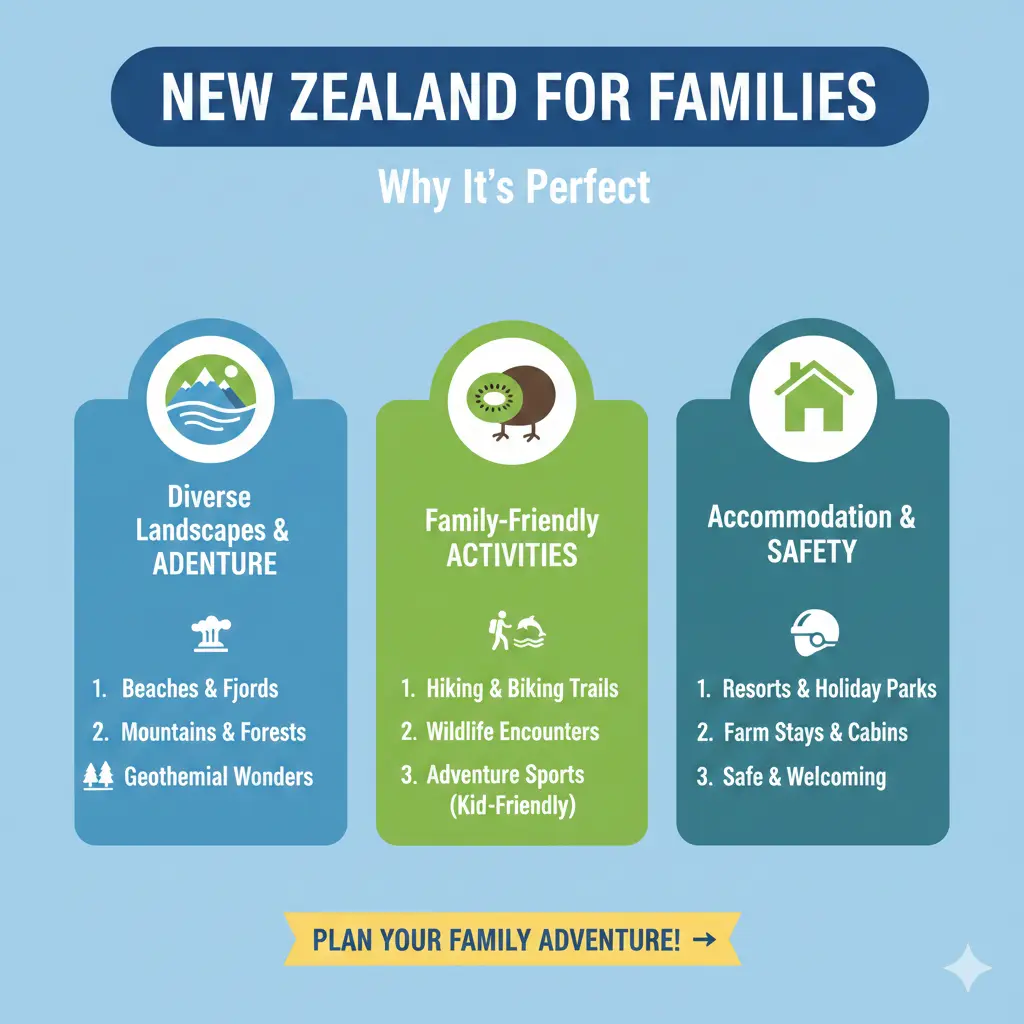 NEW ZEALAND FOR FAMILIES

Why It's Perfect

Diverse Landscapes & ADENTURE

1. Beaches & Fjords
2. Mountains & Forests
Geothemial Wonders

Family-Friendly ACTIVITIES

1. Hiking & Biking Trails
2. Wildlife Encounters
3. Adventure Sports (Kid-Friendly)

Accommodation & SAFETY

1. Resorts & Holiday Parks
2. Farm Stays & Cabins
3. Safe & Welcoming

PLAN YOUR FAMILY ADVENTURE! →