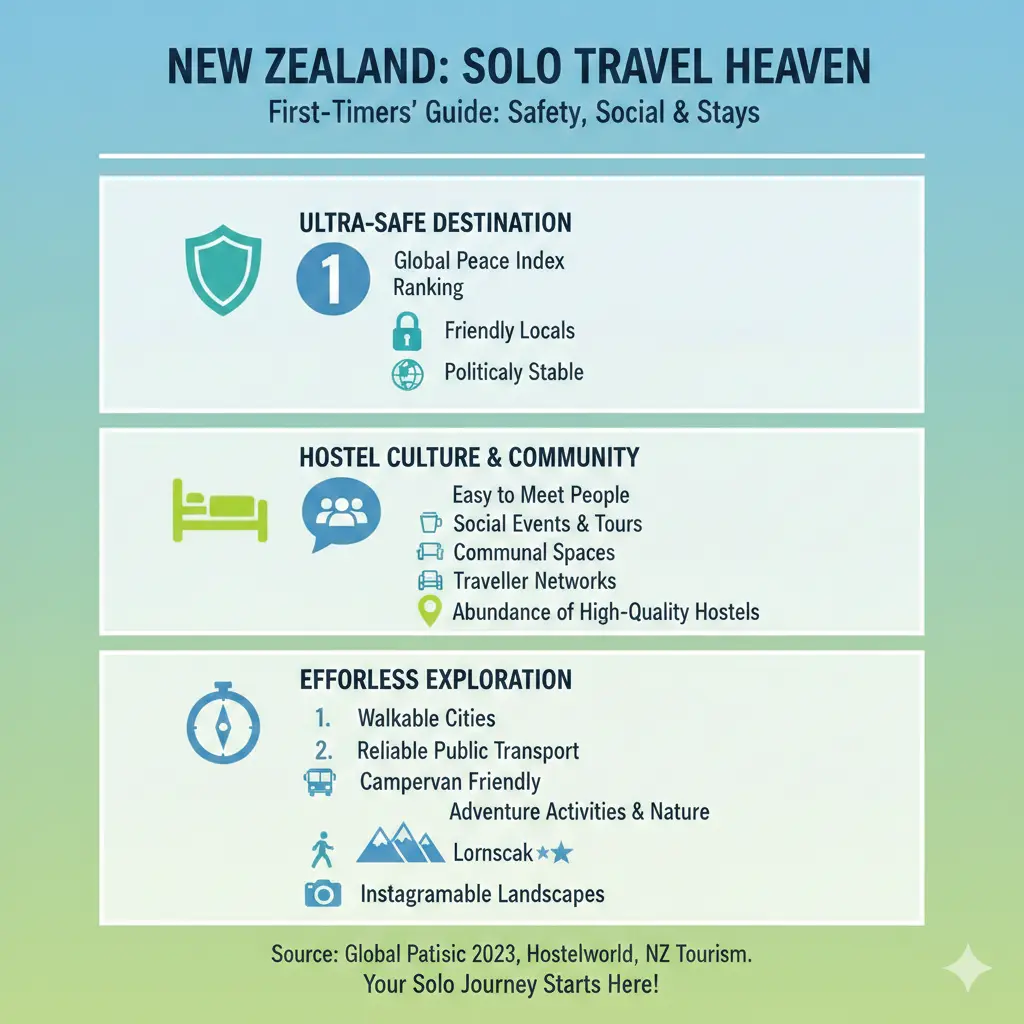 NEW ZEALAND: SOLO TRAVEL HEAVEN
First-Timers' Guide: Safety, Social & Stays

ULTRA-SAFE DESTINATION
1 Global Peace Index Ranking
Friendly Locals
Politicaly Stable

HOSTEL CULTURE & COMMUNITY
Easy to Meet People
Social Events & Tours
Communal Spaces
Traveller Networks
Abundance of High-Quality Hostels

EFFORLESS EXPLORATION
1. Walkable Cities
2. Reliable Public Transport
Campervan Friendly
Adventure Activities & Nature
Lornscak
Instagramable Landscapes

Source: Global Patisic 2023, Hostelworld, NZ Tourism.
Your Solo Journey Starts Here!