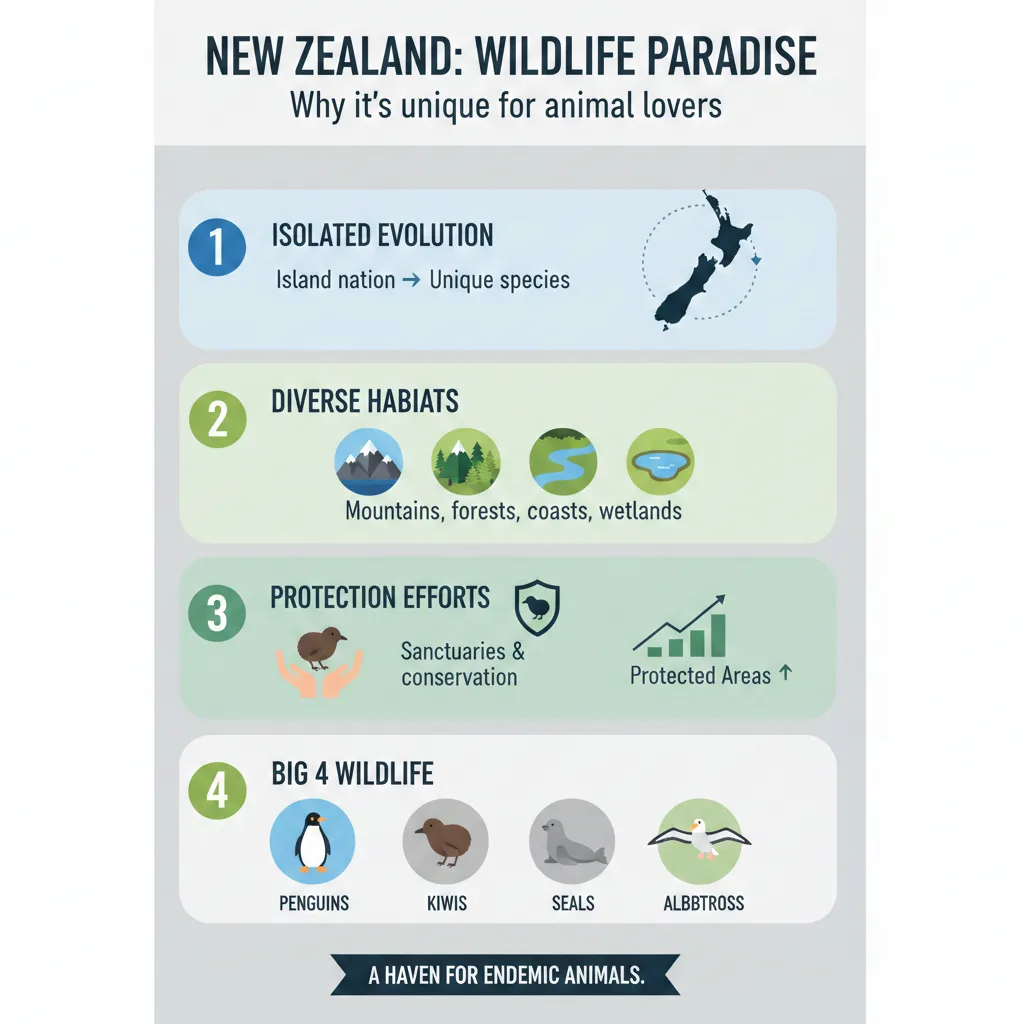 NEW ZEALAND: WILDLIFE PARADISE

Why it's unique for animal lovers

1

ISOLATED EVOLUTION

Island nation → Unique species

2

DIVERSE HABIATS

Mountains, forests, coasts, wetlands

3

PROTECTION EFFORTS

Sanctuaries & conservation

Protected Areas ↑

4

BIG 4 WILDLIFE

PENGUINS

KIWIS

SEALS

ALBBTROSS

A HAVEN FOR ENDEMIC ANIMALS.