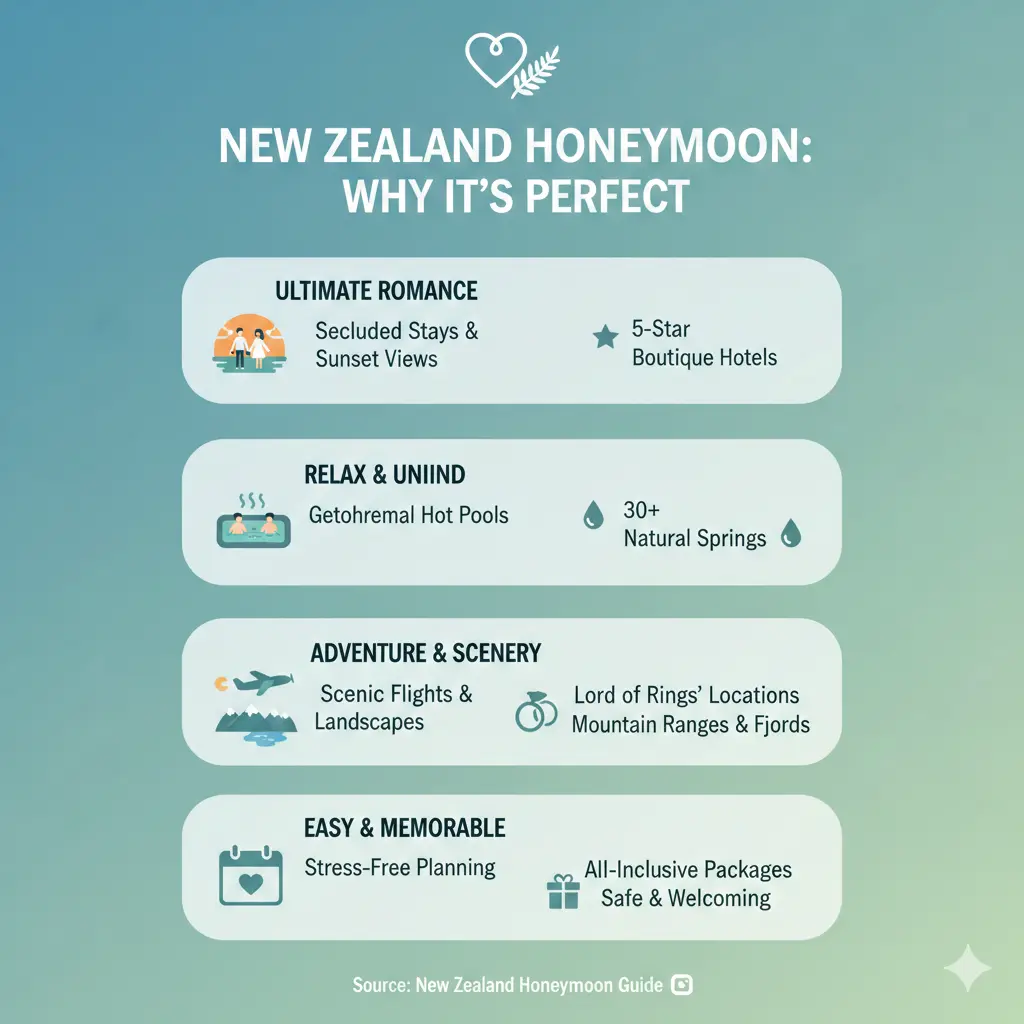 NEW ZEALAND HONEYMOON: WHY IT'S PERFECT

ULTIMATE ROMANCE

Secluded Stays & Sunset Views

5-Star Boutique Hotels

RELAX & UNIIND

Getohremal Hot Pools

30+ Natural Springs

ADVENTURE & SCENERY

Scenic Flights & Landscapes

Lord of Rings' Locations Mountain Ranges & Fjords

EASY & MEMORABLE

Stress-Free Planning

All-Inclusive Packages Safe & Welcoming

Source: New Zealand Honeymoon Guide