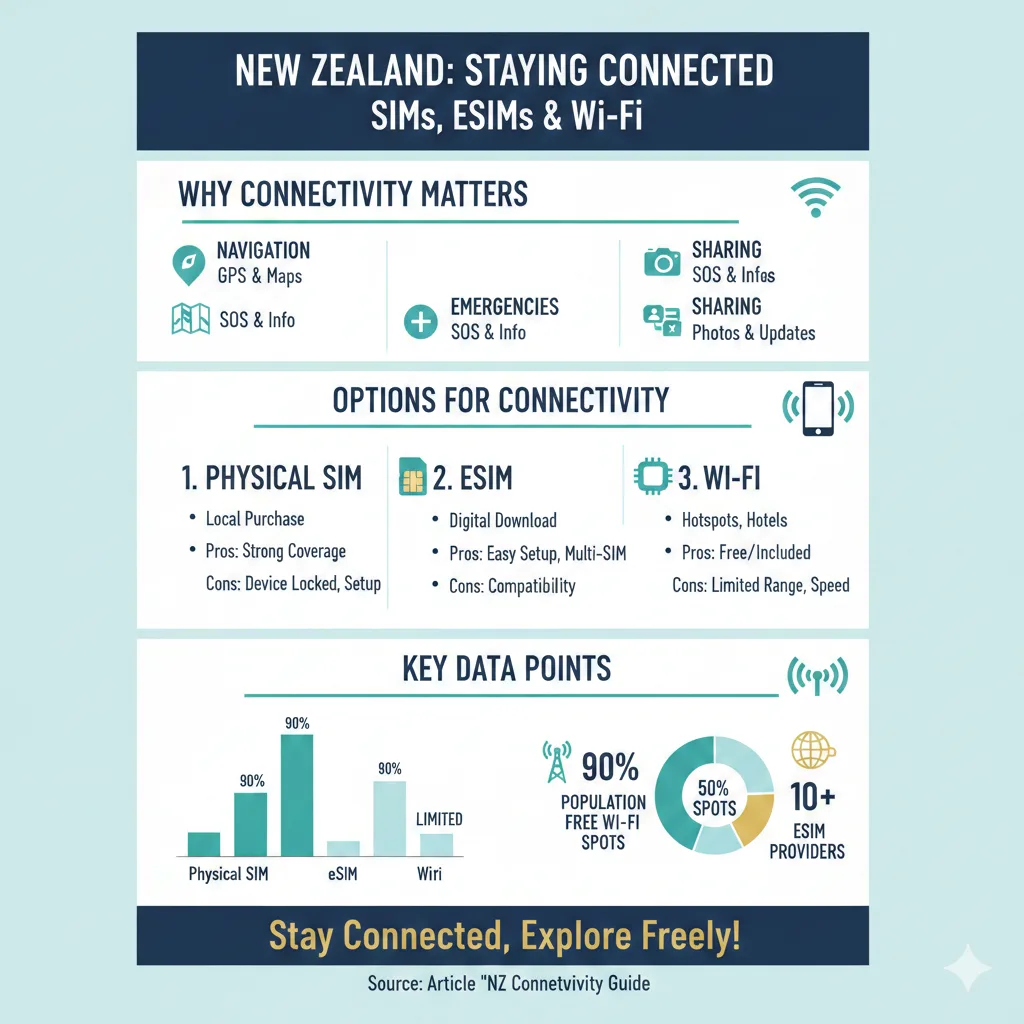 NEW ZEALAND: STAYING CONNECTED
SIMs, ESIMs & Wi-Fi

WHY CONNECTIVITY MATTERS

NAVIGATION
GPS & Maps

SOS & Info

EMERGENCIES
SOS & Info

SHARING
SOS & Infos

SHARING
Photos & Updates

OPTIONS FOR CONNECTIVITY

1. PHYSICAL SIM
• Local Purchase
• Pros: Strong Coverage
Cons: Device Locked, Setup

2. ESIM
• Digital Download
• Pros: Easy Setup, Multi-SIM
• Cons: Compatibility

3. WI-FI
• Hotspots, Hotels
• Pros: Free/Included
Cons: Limited Range, Speed

KEY DATA POINTS

90%
90%
90%
LIMITED
Physical SIM
eSIM
Wiri

90%
POPULATION
FREE WI-FI
SPOTS

50%
SPOTS

10+
ESIM
PROVIDERS

Stay Connected, Explore Freely!

Source: Article "NZ Connetvivity Guide