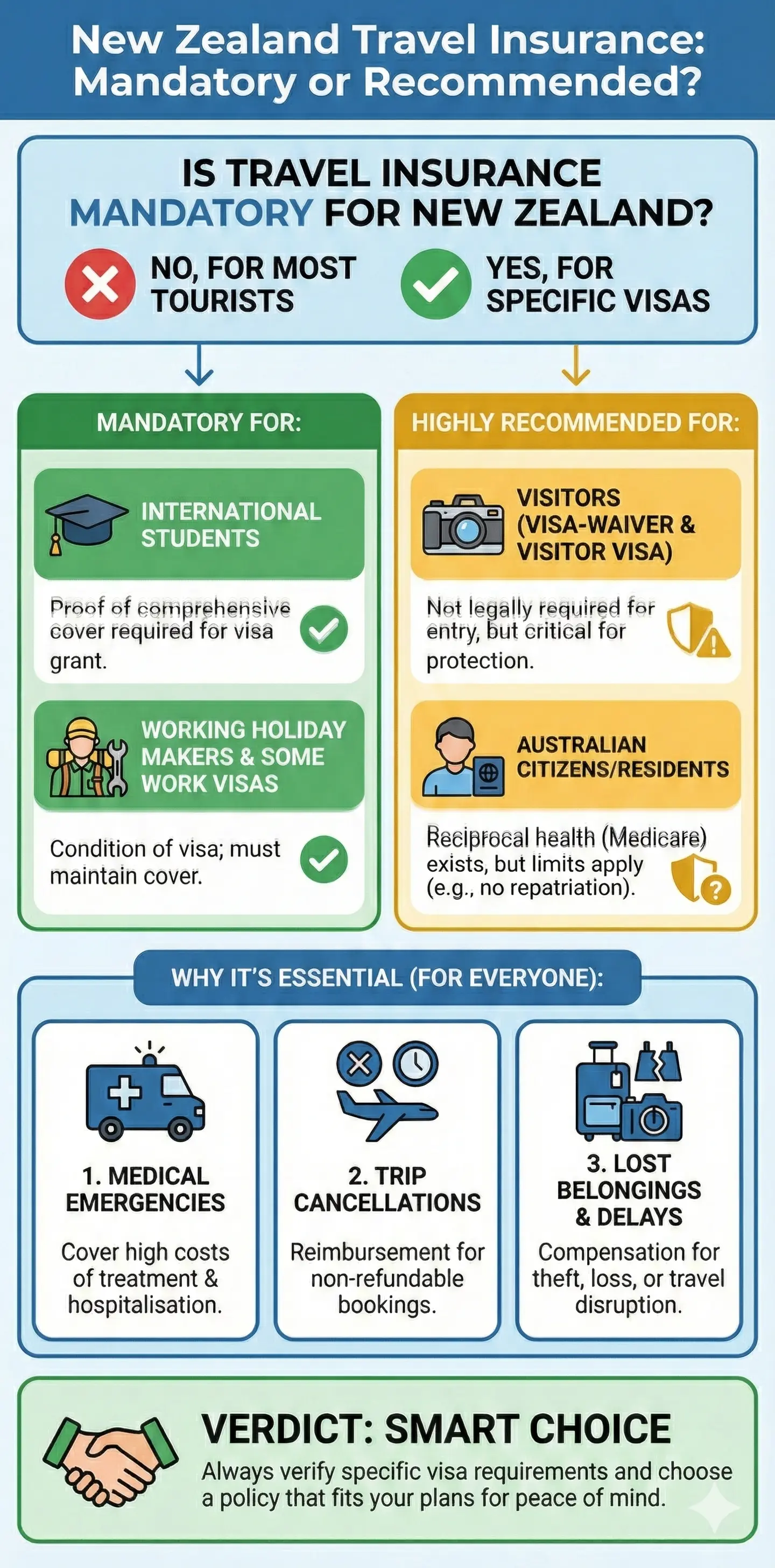 New Zealand Travel Insurance: Mandatory or Recommended?

IS TRAVEL INSURANCE MANDATORY FOR NEW ZEALAND?

NO, FOR MOST TOURISTS

YES, FOR SPECIFIC VISAS

MANDATORY FOR:

INTERNATIONAL STUDENTS

Proof of comprehensive cover required for visa grant.

WORKING HOLIDAY MAKERS & SOME WORK VISAS

Condition of visa; must maintain cover.

HIGHLY RECOMMENDED FOR:

VISITORS (VISA-WAIVER & VISITOR VISA)

Not legally required for entry, but critical for protection.

AUSTRALIAN CITIZENS/RESIDENTS

Reciprocal health (Medicare) exists, but limits apply (e.g., no repatriation).

WHY IT'S ESSENTIAL (FOR EVERYONE):

1. MEDICAL EMERGENCIES

Cover high costs of treatment & hospitalisation.

2. TRIP CANCELLATIONS

Reimbursement for non-refundable bookings.

3. LOST BELONGINGS & DELAYS

Compensation for theft, loss, or travel disruption.

VERDICT: SMART CHOICE

Always verify specific visa requirements and choose a policy that fits your plans for peace of mind.