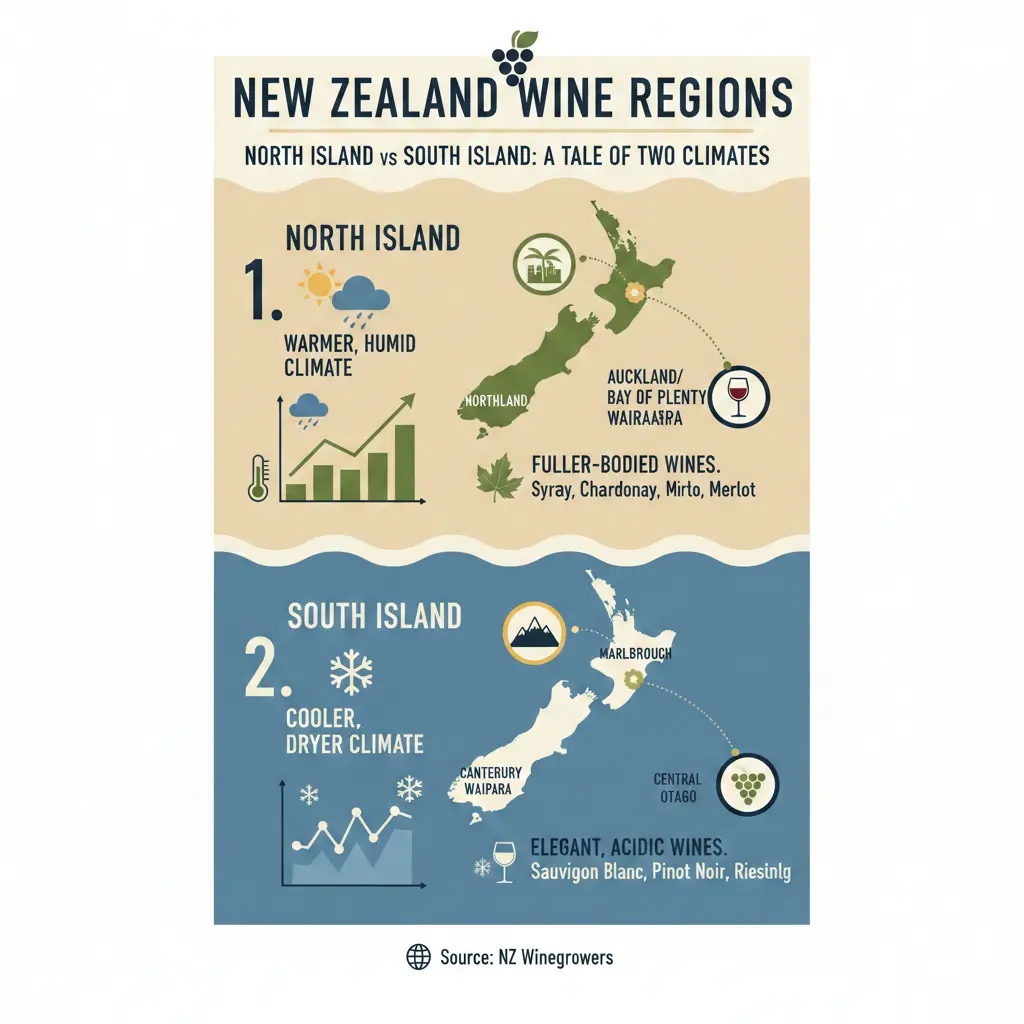 NEW ZEALAND WINE REGIONS

NORTH ISLAND vs SOUTH ISLAND: A TALE OF TWO CLIMATES

NORTH ISLAND

1.

WARMER, HUMID CLIMATE

NORTHLAND

AUCKLAND/ BAY OF PLENTY WAIRAASRA

FULLER-BODIED WINES.
Syray, Chardonay, Mirto, Merlot

SOUTH ISLAND

2.

COOLER, DRYER CLIMATE

MARLBROUCH

CANTERURY WAIPARA

CENTRAL OTAGO

ELEGANT, ACIDIC WINES.
Sauvigon Blanc, Pinot Noir, Riesinlg

Source: NZ Winegrowers