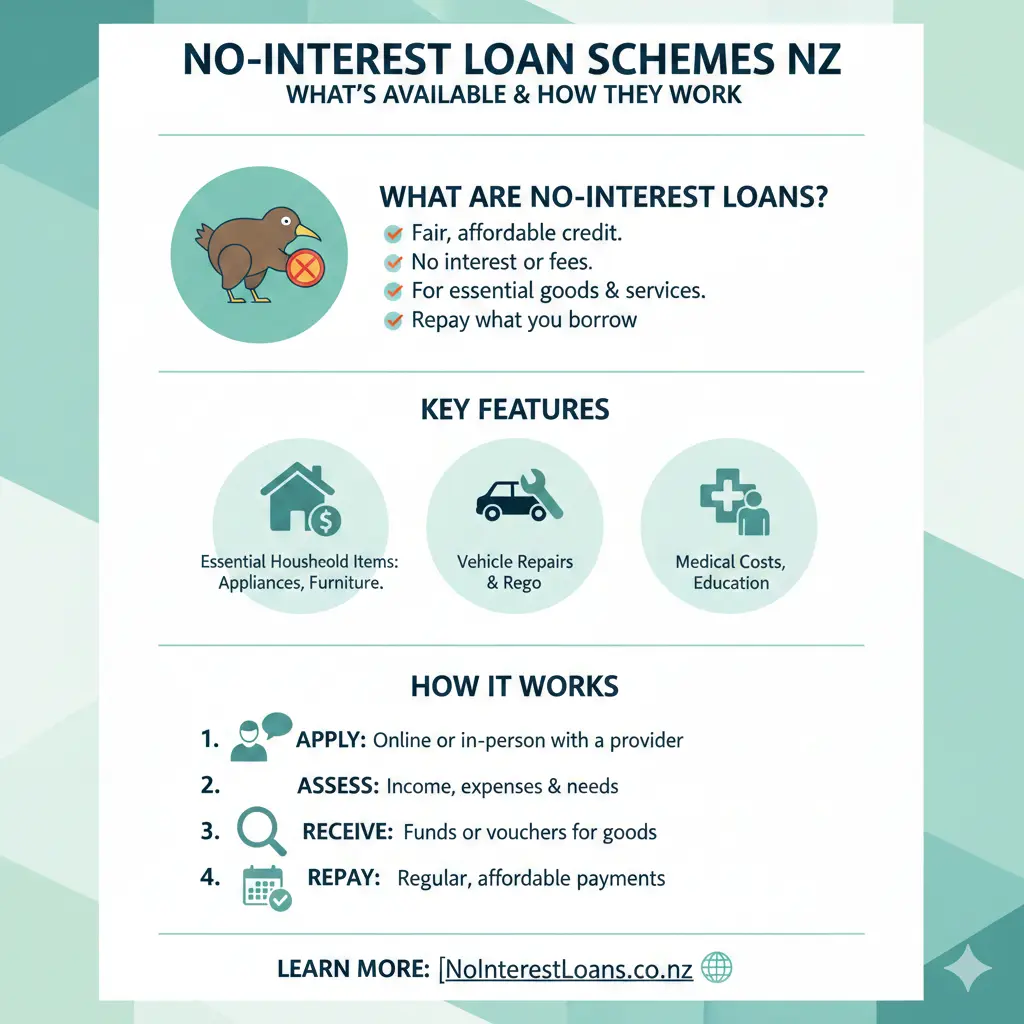 NO-INTEREST LOAN SCHEMES NZ
WHAT'S AVAILABLE & HOW THEY WORK

WHAT ARE NO-INTEREST LOANS?
Fair, affordable credit.
No interest or fees.
For essential goods & services.
Repay what you borrow

KEY FEATURES

Essential Housheold Items: Appliances, Furniture.

Vehicle Repairs & Rego

Medical Costs, Education

HOW IT WORKS
1. APPLY: Online or in-person with a provider
2. ASSESS: Income, expenses & needs
3. RECEIVE: Funds or vouchers for goods
4. REPAY: Regular, affordable payments

LEARN MORE: [NoInterestLoans.co.nz