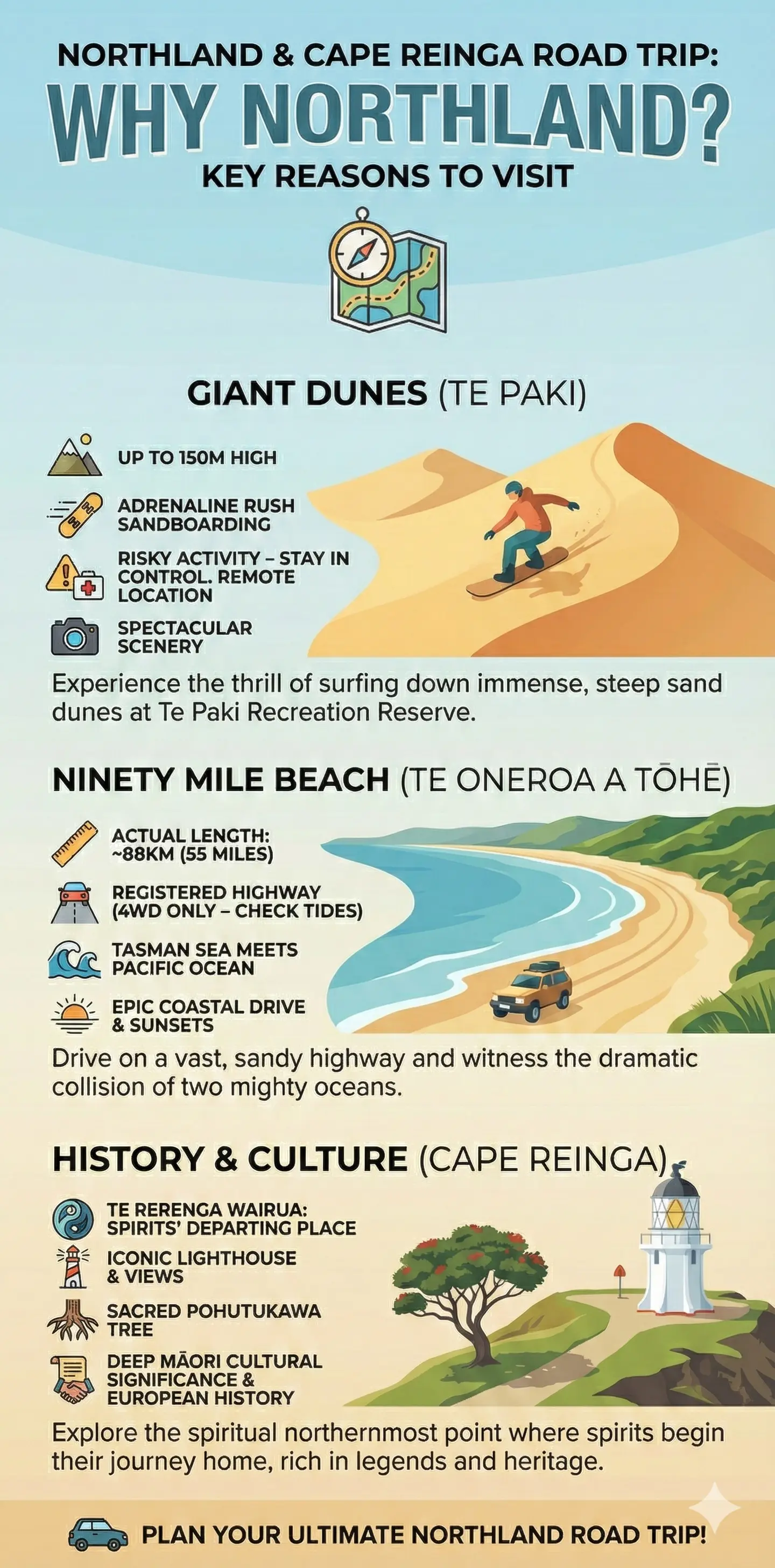 NORTHLAND & CAPE REINGA ROAD TRIP:
WHY NORTHLAND?
KEY REASONS TO VISIT

GIANT DUNES (TE PAKI)

UP TO 150M HIGH

ADRENALINE RUSH SANDBOARDING

RISKY ACTIVITY – STAY IN CONTROL. REMOTE LOCATION

SPECTACULAR SCENERY

Experience the thrill of surfing down immense, steep sand dunes at Te Paki Recreation Reserve.

NINETY MILE BEACH (TE ONEROA A TŌHĒ)

ACTUAL LENGTH: ~88KM (55 MILES)

REGISTERED HIGHWAY (4WD ONLY – CHECK TIDES)

TASMAN SEA MEETS PACIFIC OCEAN

EPIC COASTAL DRIVE & SUNSETS

Drive on a vast, sandy highway and witness the dramatic collision of two mighty oceans.

HISTORY & CULTURE (CAPE REINGA)

TE RERENGA WAIRUA: SPIRITS' DEPARTING PLACE

ICONIC LIGHTHOUSE & VIEWS

SACRED POHUTUKAWA TREE

DEEP MĀORI CULTURAL SIGNIFICANCE & EUROPEAN HISTORY

Explore the spiritual northernmost point where spirits begin their journey home, rich in legends and heritage.

PLAN YOUR ULTIMATE NORTHLAND ROAD TRIP!