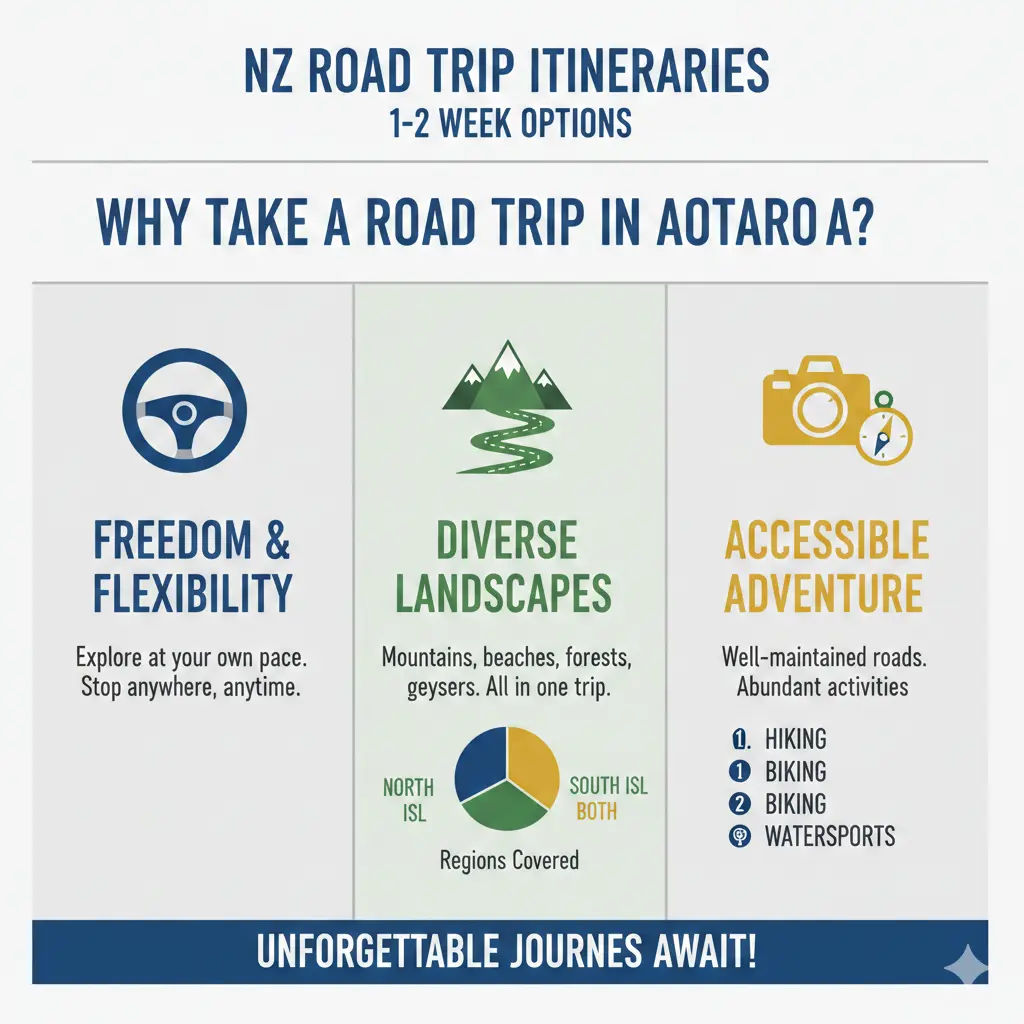 NZ ROAD TRIP ITINERARIES
1-2 WEEK OPTIONS

WHY TAKE A ROAD TRIP IN AOTARO A?

FREEDOM & FLEXIBILITY

Explore at your own pace. Stop anywhere, anytime.

DIVERSE LANDSCAPES

Mountains, beaches, forests, geysers. All in one trip.

NORTH ISL

SOUTH ISL

BOTH

Regions Covered

ACCESSIBLE ADVENTURE

Well-maintained roads. Abundant activities

1. HIKING
1 BIKING
2 BIKING
WATERSPORTS

UNFORGETTABLE JOURNES AWAIT!