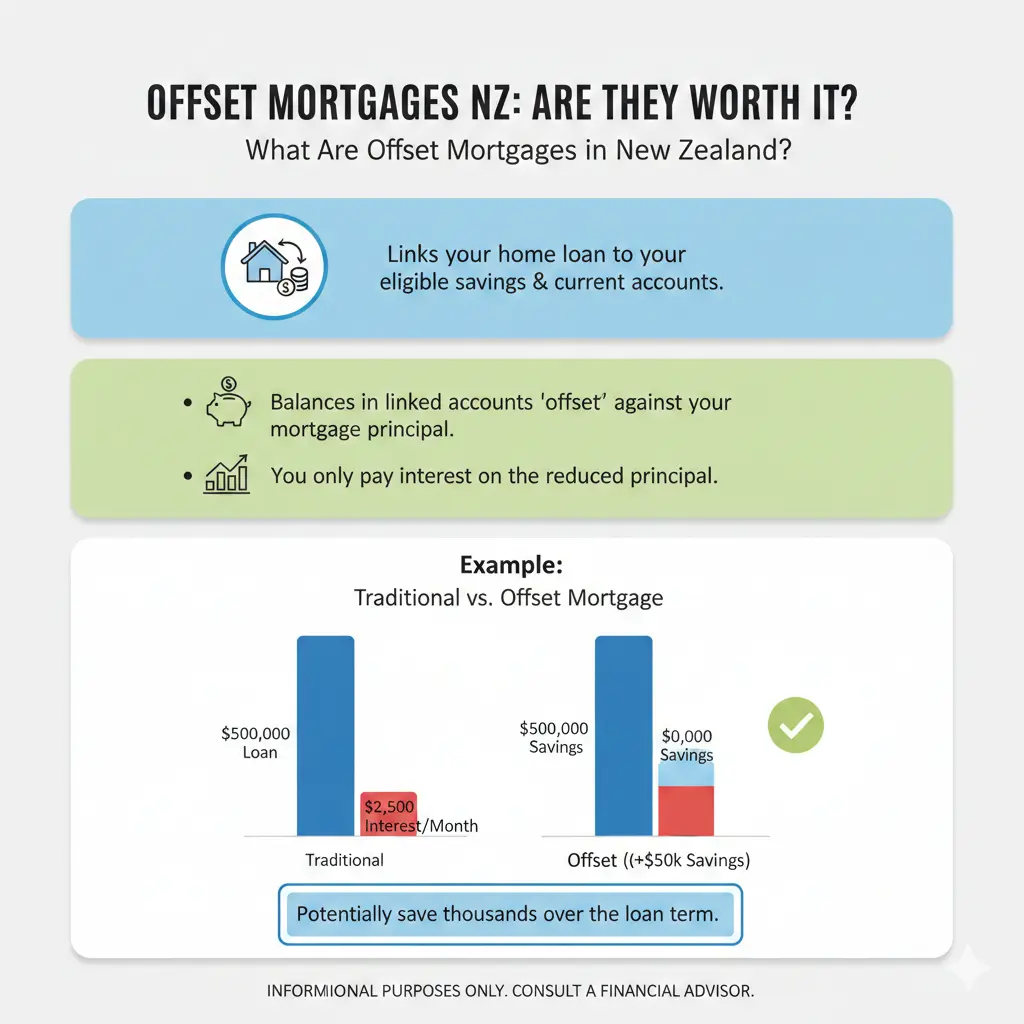 OFFSET MORTGAGES NZ: ARE THEY WORTH IT?

What Are Offset Mortgages in New Zealand?

Links your home loan to your eligible savings & current accounts.

• Balances in linked accounts 'offset' against your mortgage principal.

• You only pay interest on the reduced principal.

Example:

Traditional vs. Offset Mortgage

$500,000 Loan

$2,500 Interest/Month

Traditional

$500,000 Savings

$0,000 Savings

Offset ((+$50k Savings)

Potentially save thousands over the loan term.

INFORMIONAL PURPOSES ONLY. CONSULT A FINANCIAL ADVISOR.