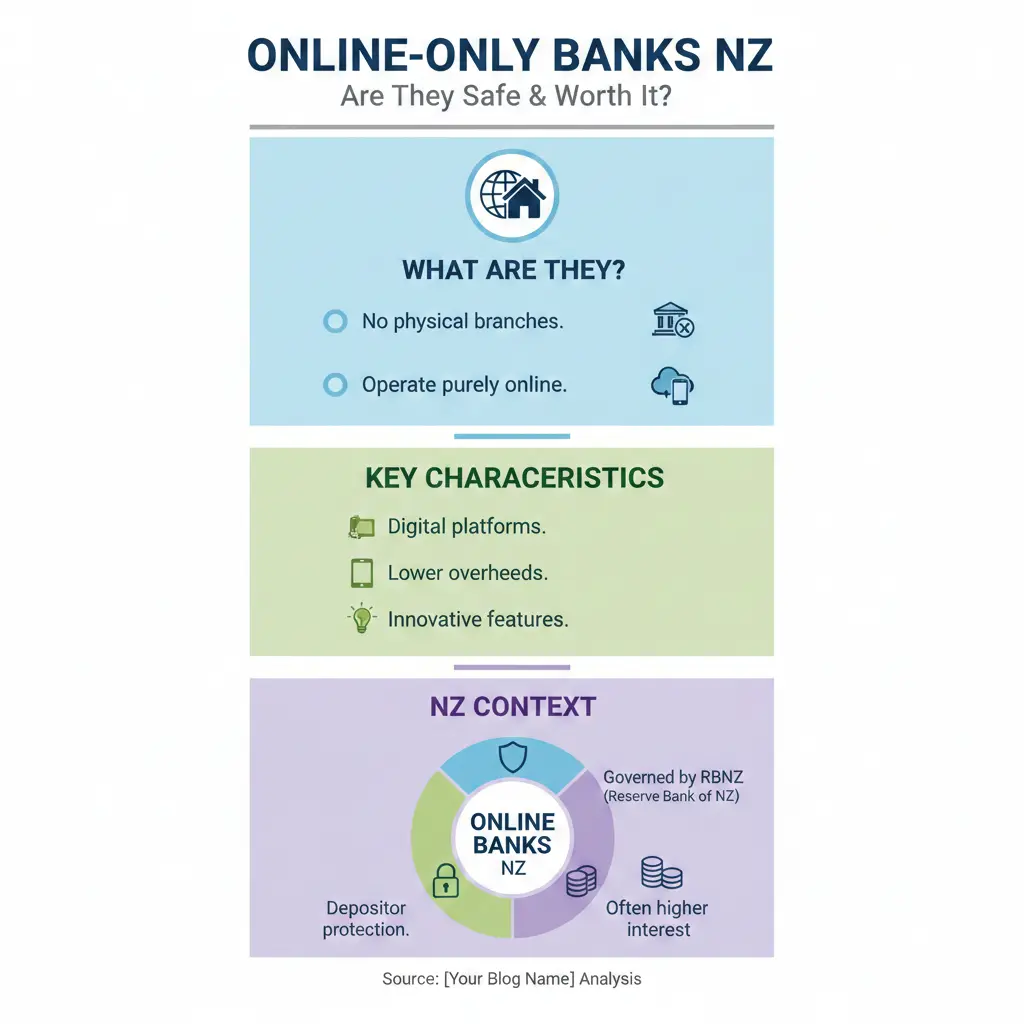 ONLINE-ONLY BANKS NZ
Are They Safe & Worth It?

WHAT ARE THEY?

No physical branches.

Operate purely online.

KEY CHARACERISTICS

Digital platforms.

Lower overheeds.

Innovative features.

NZ CONTEXT

ONLINE BANKS NZ

Governed by RBNZ (Reserve Bank of NZ)

Depositor protection.

Often higher interest

Source: [Your Blog Name] Analysis